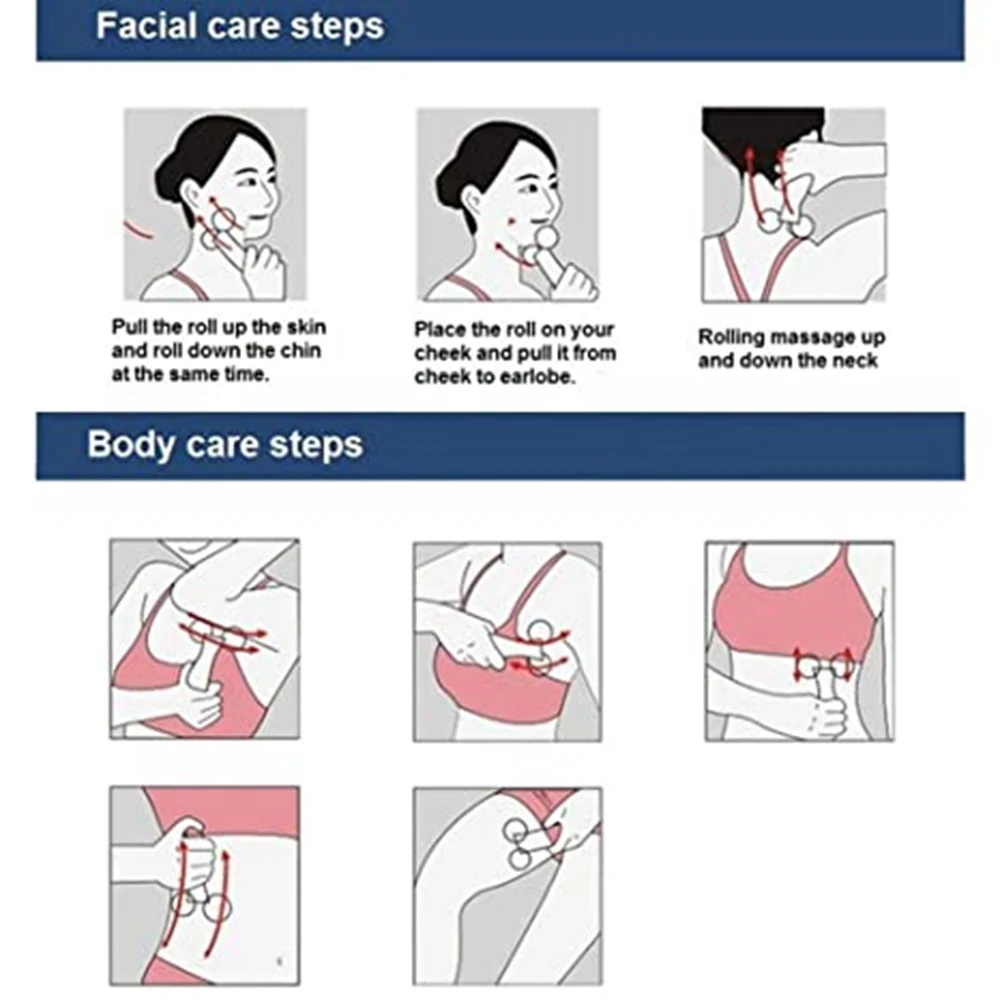 Facial care steps

Pull the roll up the skin and roll down the chin at the same time.

Place the roll on your cheek and pull it from cheek to earlobe.

Rolling massage up and down the neck

Body care steps