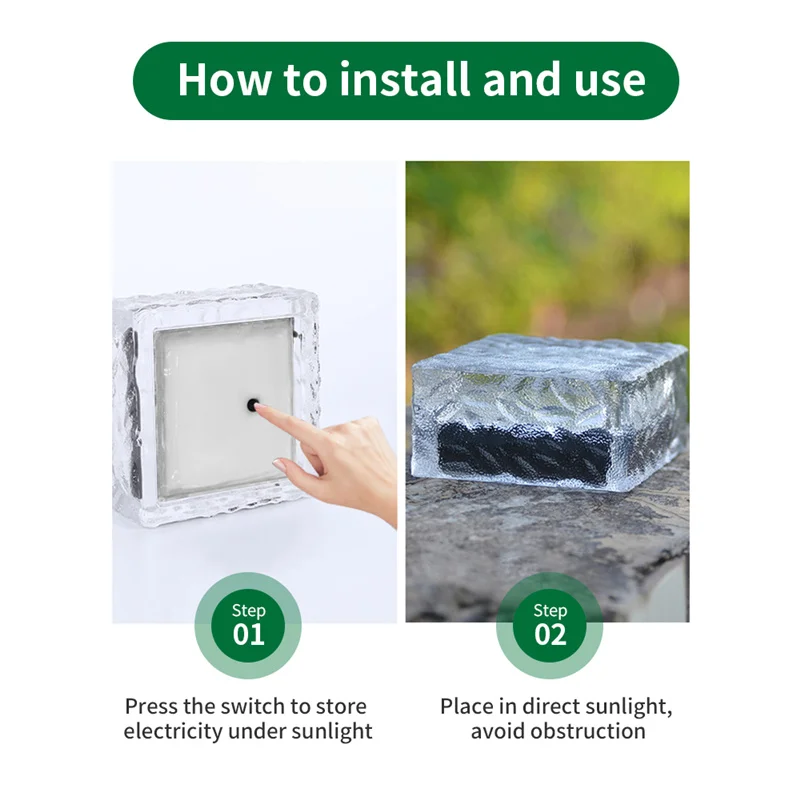 How to install and use

Step
01

Press the switch to store electricity under sunlight

Step
02

Place in direct sunlight, avoid obstruction