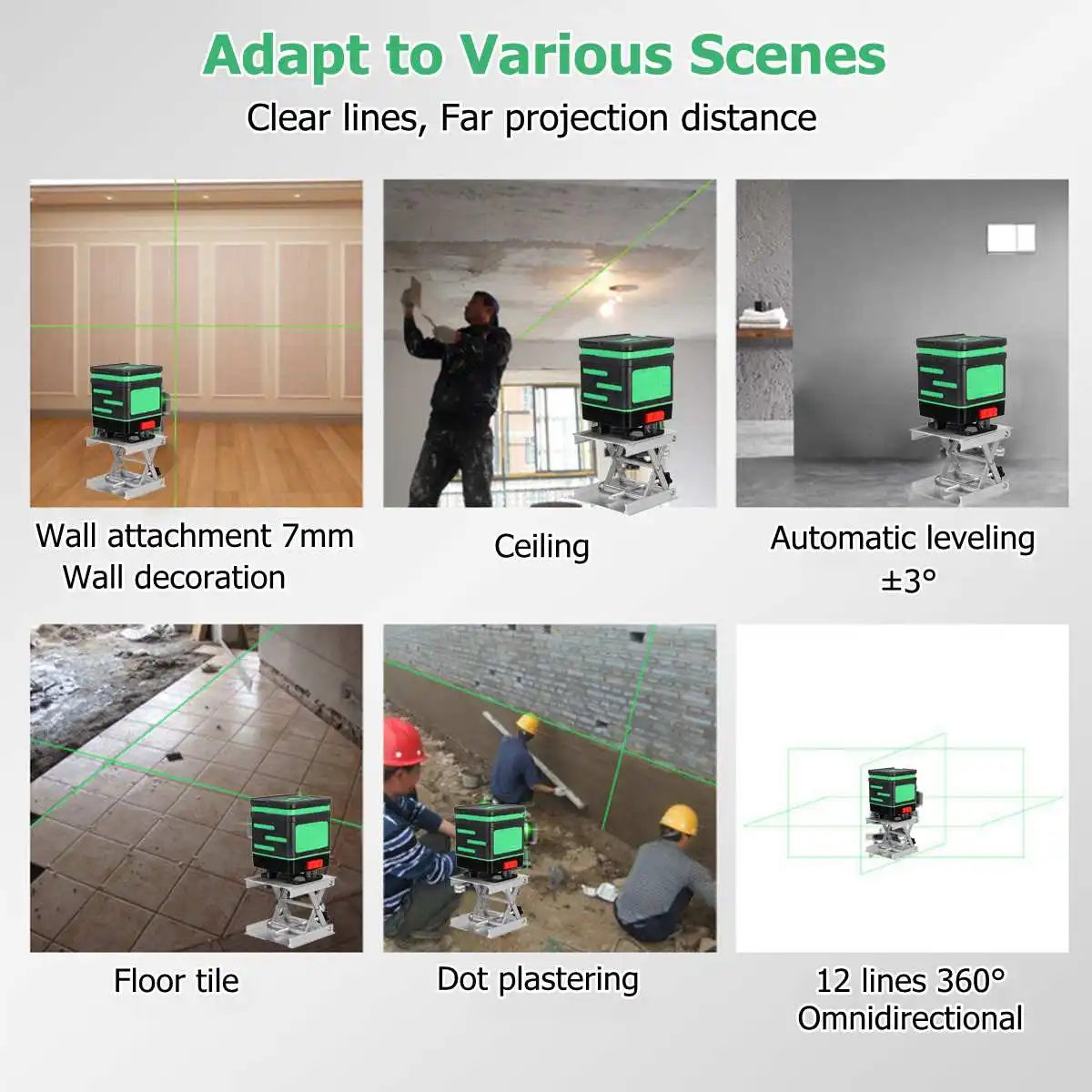 Adapt to Various Scenes
Clear lines, Far projection distance

Wall attachment 7mm
Wall decoration

Ceiling

Automatic leveling
±3°

Floor tile

Dot plastering

12 lines 360°
Omnidirectional