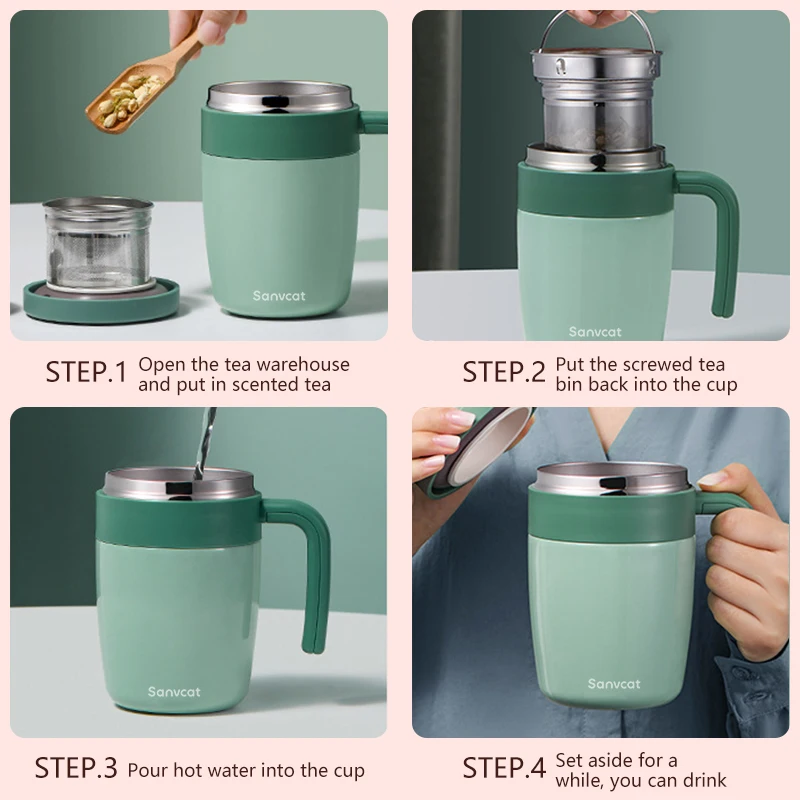 Sanvcat

STEP.1 Open the tea warehouse and put in scented tea

Sanvcat

STEP.2 Put the screwed tea bin back into the cup

Sanvcat

STEP.3 Pour hot water into the cup

Sanvcat

STEP.4 Set aside for a while, you can drink