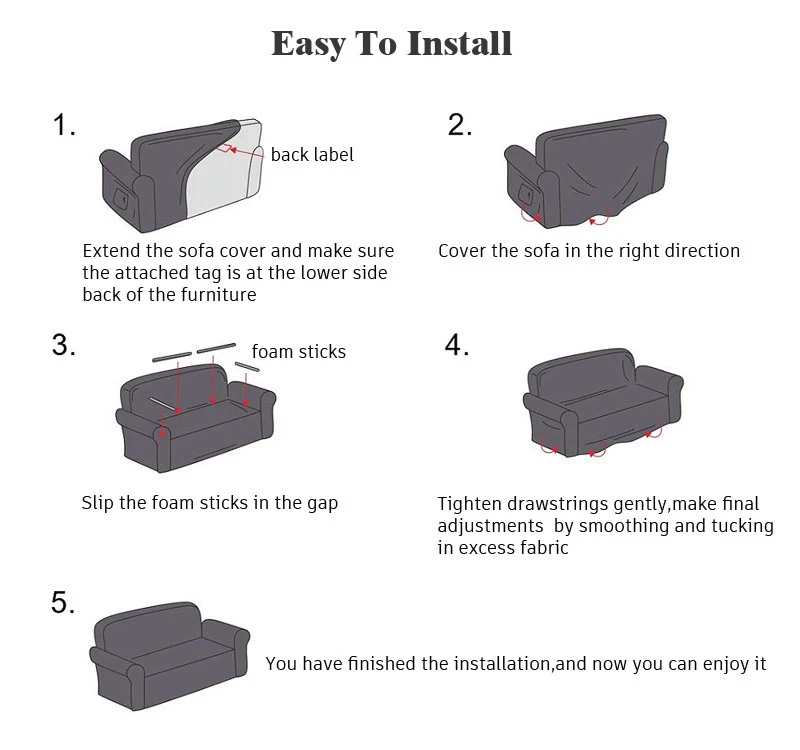 Easy To Install

1.

back label

Extend the sofa cover and make sure the attached tag is at the lower side back of the furniture

2.

Cover the sofa in the right direction

3.

foam sticks

Slip the foam sticks in the gap

4.

Tighten drawstrings gently,make final adjustments by smoothing and tucking in excess fabric

5.

You have finished the installation,and now you can enjoy it