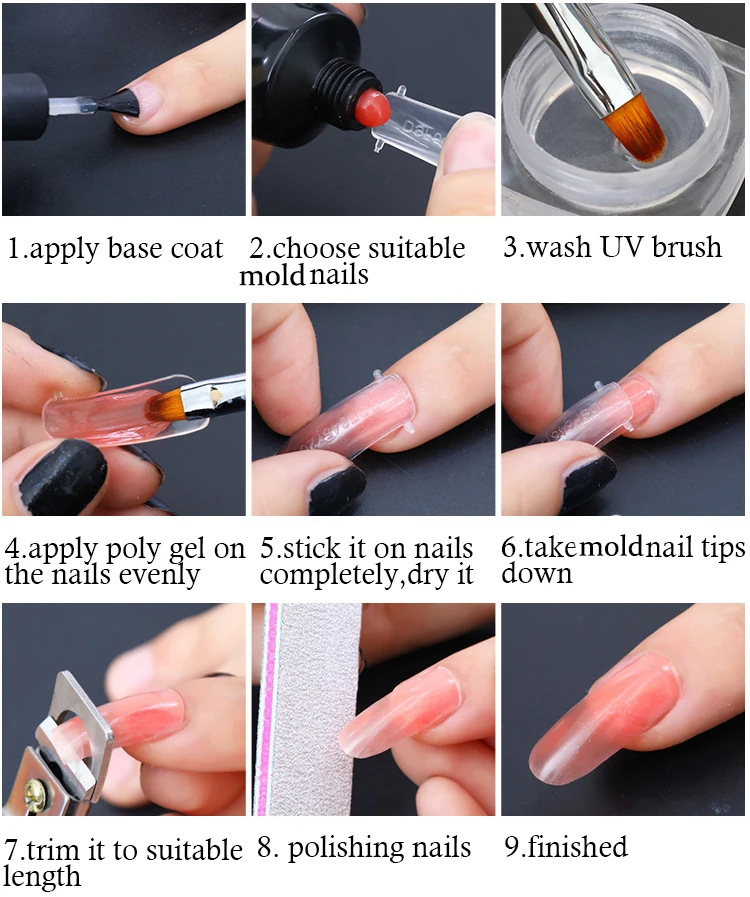 1.apply base coat

2.choose suitable mold nails

3.wash UV brush

4.apply poly gel on the nails evenly

5.stick it on nails completely,dry it

6.take mold nail tips down

7.trim it to suitable length

8. polishing nails

9.finished