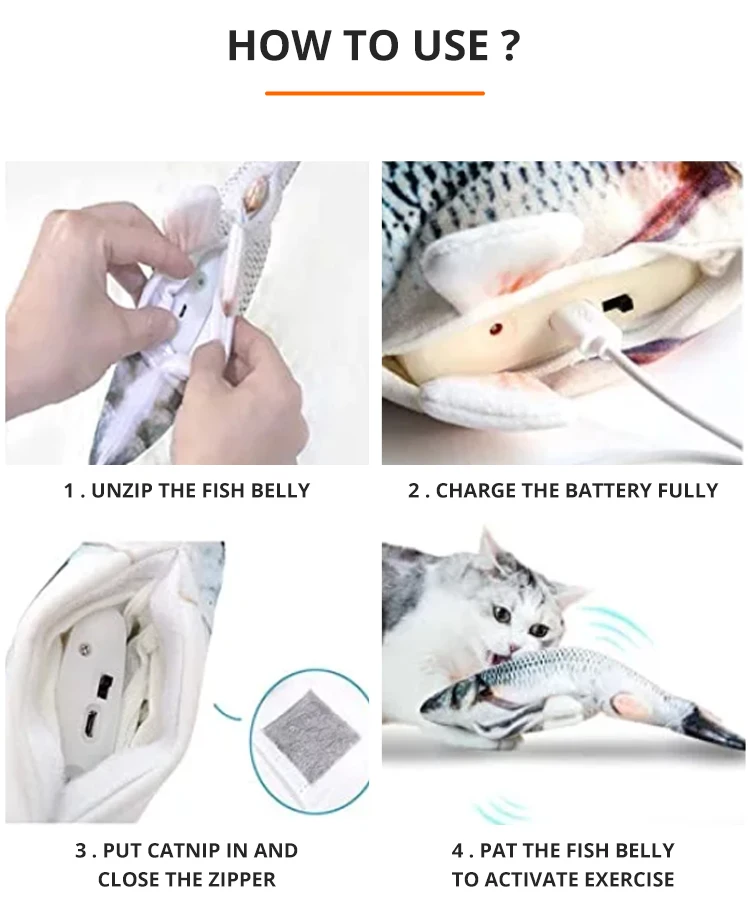 HOW TO USE ?

1 . UNZIP THE FISH BELLY

2 . CHARGE THE BATTERY FULLY

3 . PUT CATNIP IN AND CLOSE THE ZIPPER

4 . PAT THE FISH BELLY TO ACTIVATE EXERCISE