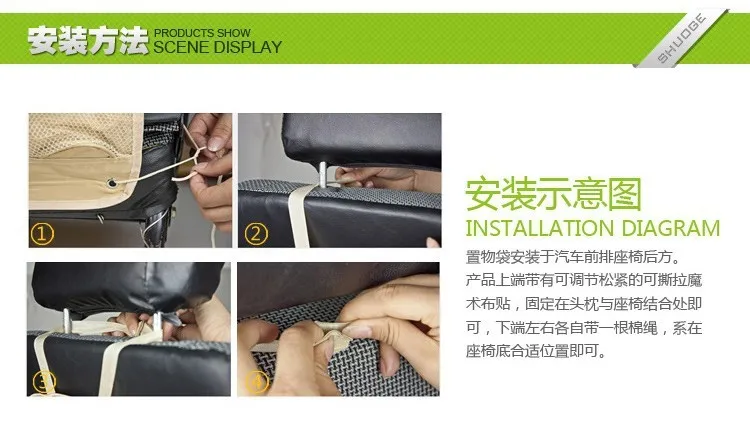 安装方法 PRODUCTS SHOW SCENE DISPLAY

SHUDGE

①

②

③

④

安装示意图
INSTALLATION DIAGRAM

置物袋安装于汽车前排座椅后方。产品上端带有可调节松紧的可撕拉魔术布贴，固定在头枕与座椅结合处即可，下端左右各自带一根棉绳，系在座椅底合适位置即可。