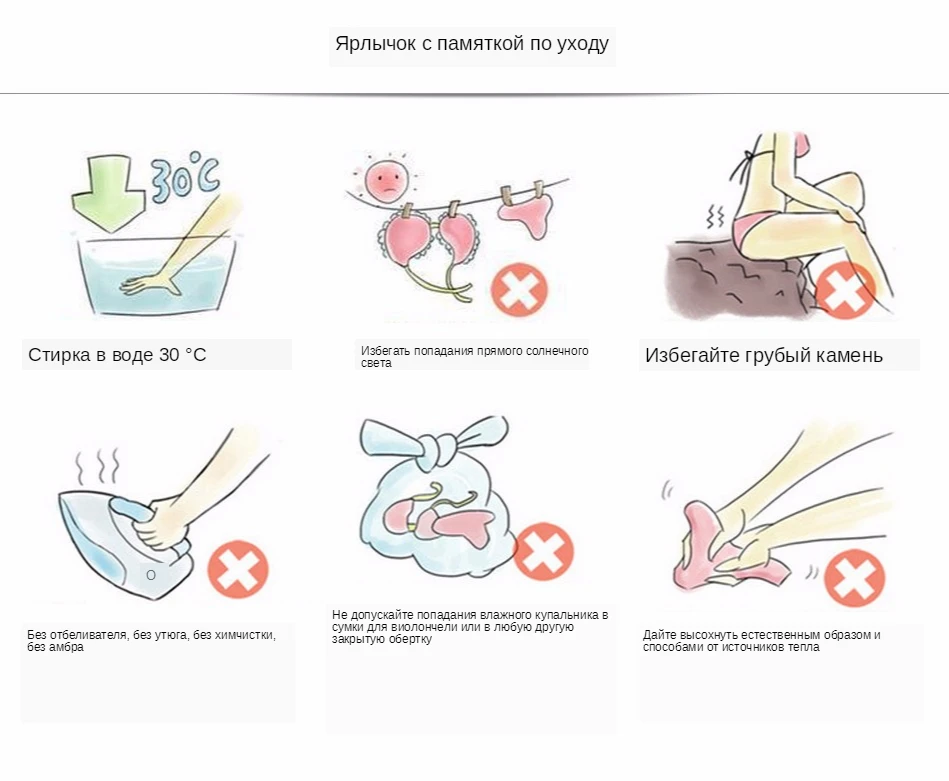 Ярлычок с памяткой по уходу

30°C

Стирка в воде 30 °C

Избегать попадания прямого солнечного света

Избегайте грубый камень

Без отбеливателя, без утюга, без химчистки, без амбра

Не допускайте попадания влажного купальника в сумки для виолончели или в любую другую закрытую обертку

Дайте высохнуть естественным образом и способами от источников тепла