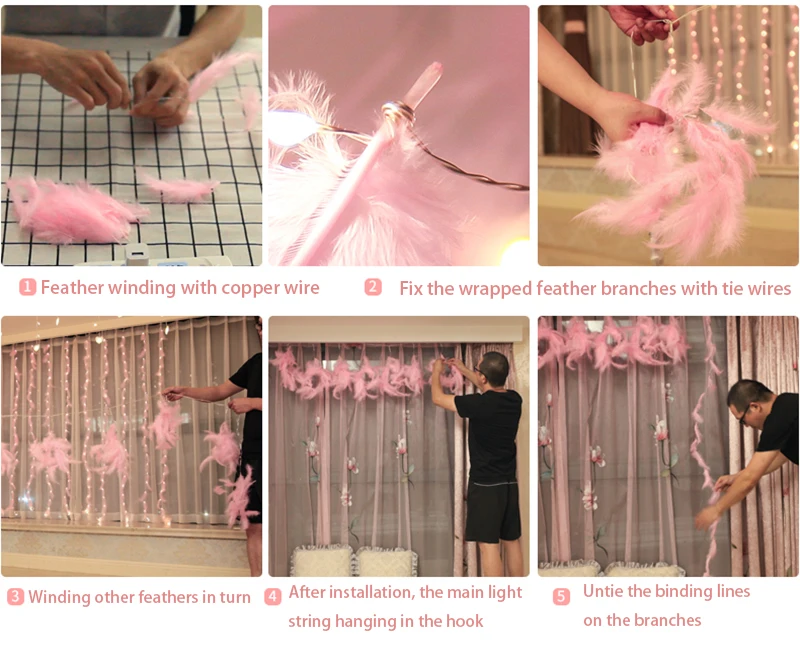 1 Feather winding with copper wire

2 Fix the wrapped feather branches with tie wires

3 Winding other feathers in turn

4 After installation, the main light string hanging in the hook

5 Untie the binding lines on the branches