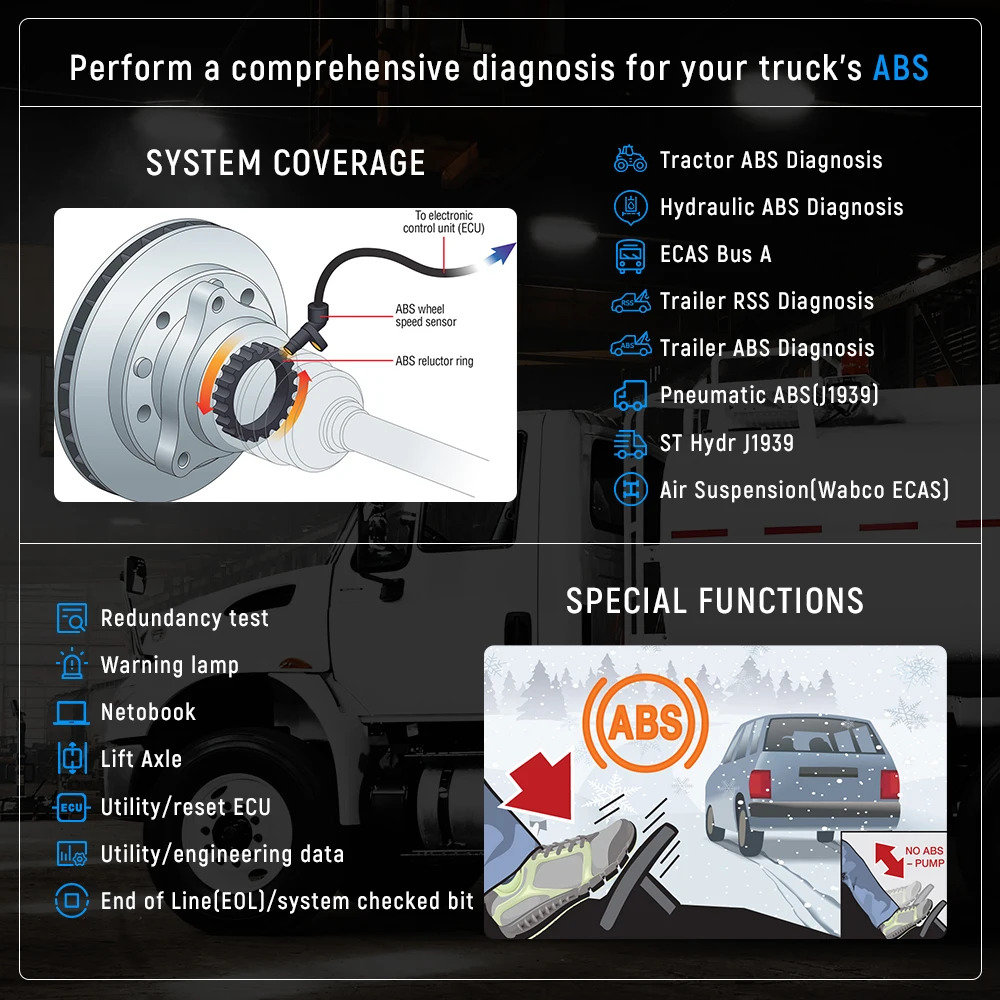 Perform a comprehensive diagnosis for your truck's ABS

SYSTEM COVERAGE

To electronic control unit (ECU)

ABS wheel speed sensor

ABS reluctor ring

Tractor ABS Diagnosis

Hydraulic ABS Diagnosis

ECAS Bus A

Trailer RSS Diagnosis

Trailer ABS Diagnosis

Pneumatic ABS(J1939)

ST Hydr J1939

Air Suspension(Wabco ECAS)

Redundancy test

Warning lamp

Netobook

Lift Axle

Utility/reset ECU

Utility/engineering data

End of Line(EOL)/system checked bit

SPECIAL FUNCTIONS

ABS

NO ABS – PUMP