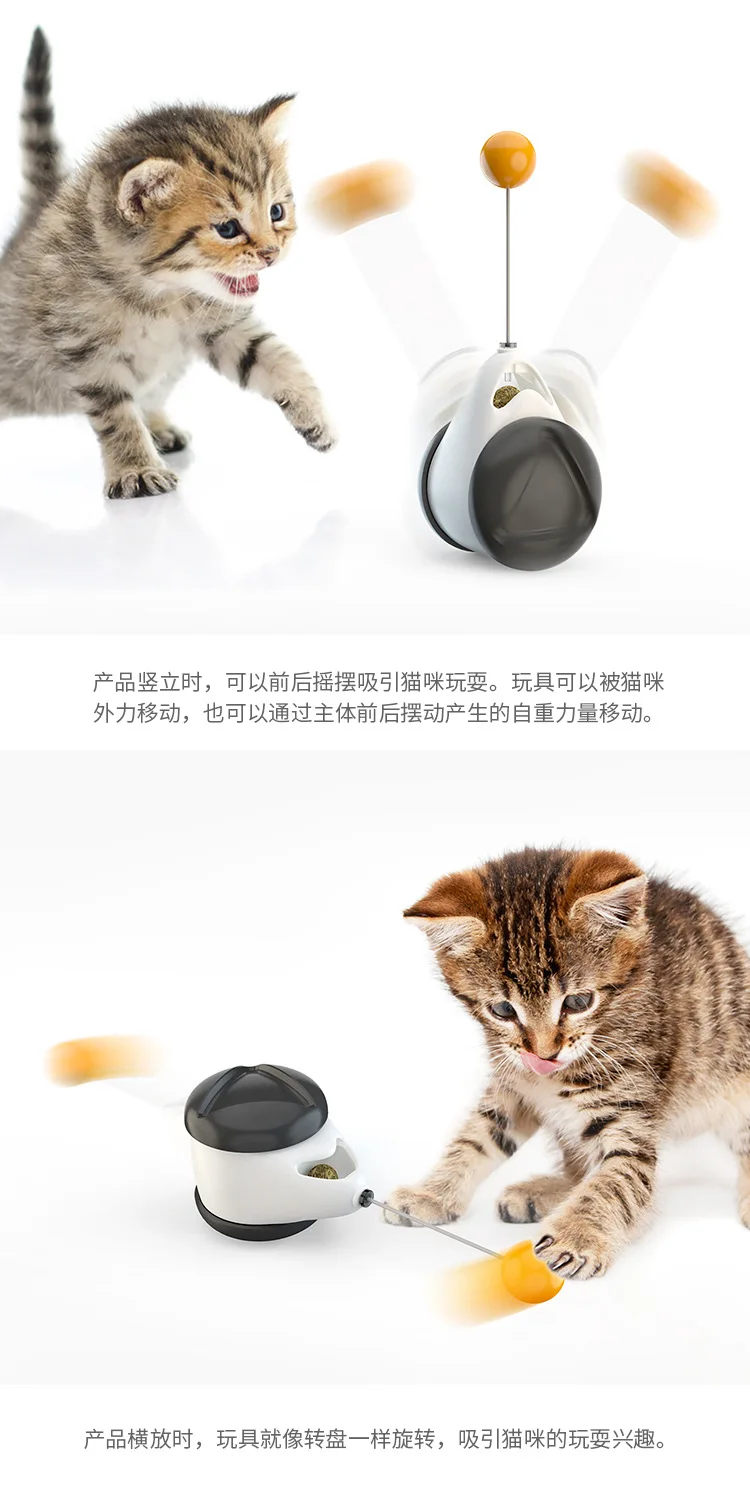 产品竖立时，可以前后摇摆吸引猫咪玩耍。玩具可以被猫咪外力移动，也可以通过主体前后摆动产生的自重力量移动。

产品横放时，玩具就像转盘一样旋转，吸引猫咪的玩耍兴趣。