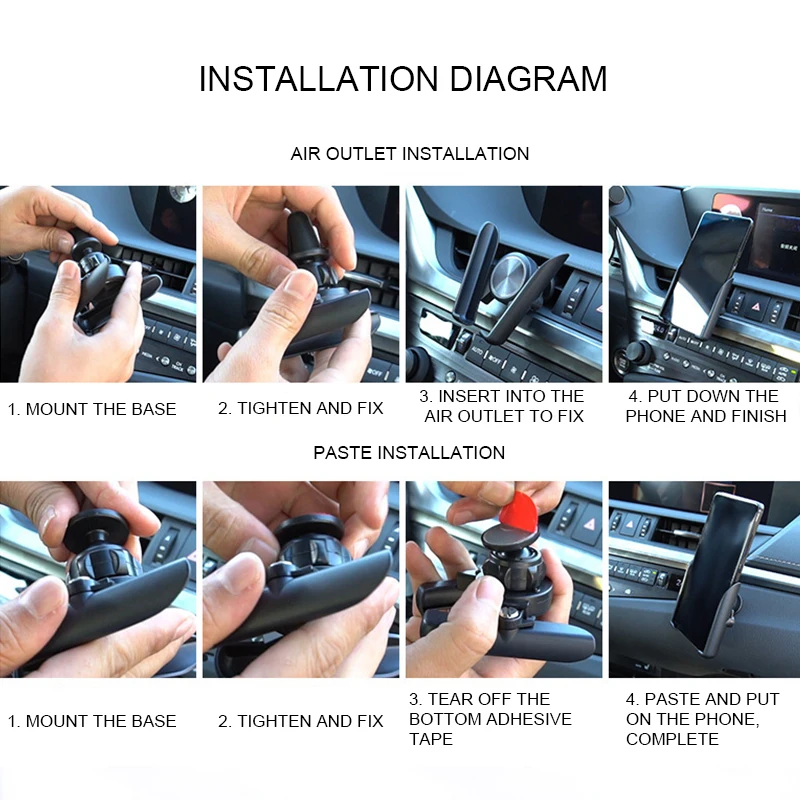 INSTALLATION DIAGRAM

AIR OUTLET INSTALLATION

1. MOUNT THE BASE

2. TIGHTEN AND FIX

3. INSERT INTO THE AIR OUTLET TO FIX

4. PUT DOWN THE PHONE AND FINISH

PASTE INSTALLATION

1. MOUNT THE BASE

2. TIGHTEN AND FIX

3. TEAR OFF THE BOTTOM ADHESIVE TAPE

4. PASTE AND PUT ON THE PHONE, COMPLETE