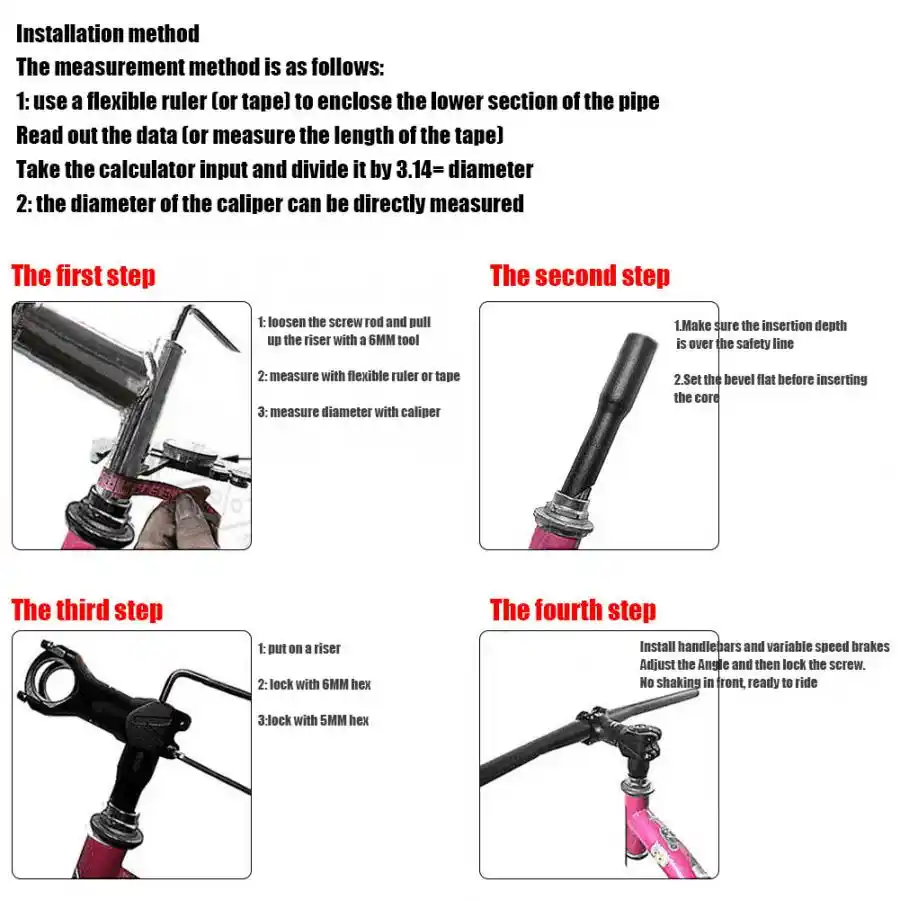 Installation method
The measurement method is as follows:
1: use a flexible ruler (or tape) to enclose the lower section of the pipe
Read out the data (or measure the length of the tape)
Take the calculator input and divide it by 3.14= diameter
2: the diameter of the caliper can be directly measured

The first step

1: loosen the screw rod and pull up the riser with a 6MM tool

2: measure with flexible ruler or tape

3: measure diameter with caliper

The second step

1.Make sure the insertion depth is over the safety line

2.Set the bevel flat before inserting the core

The third step

1: put on a riser

2: lock with 6MM hex

3:lock with 5MM hex

The fourth step

Install handlebars and variable speed brakes
Adjust the Angle and then lock the screw.
No shaking in front, ready to ride