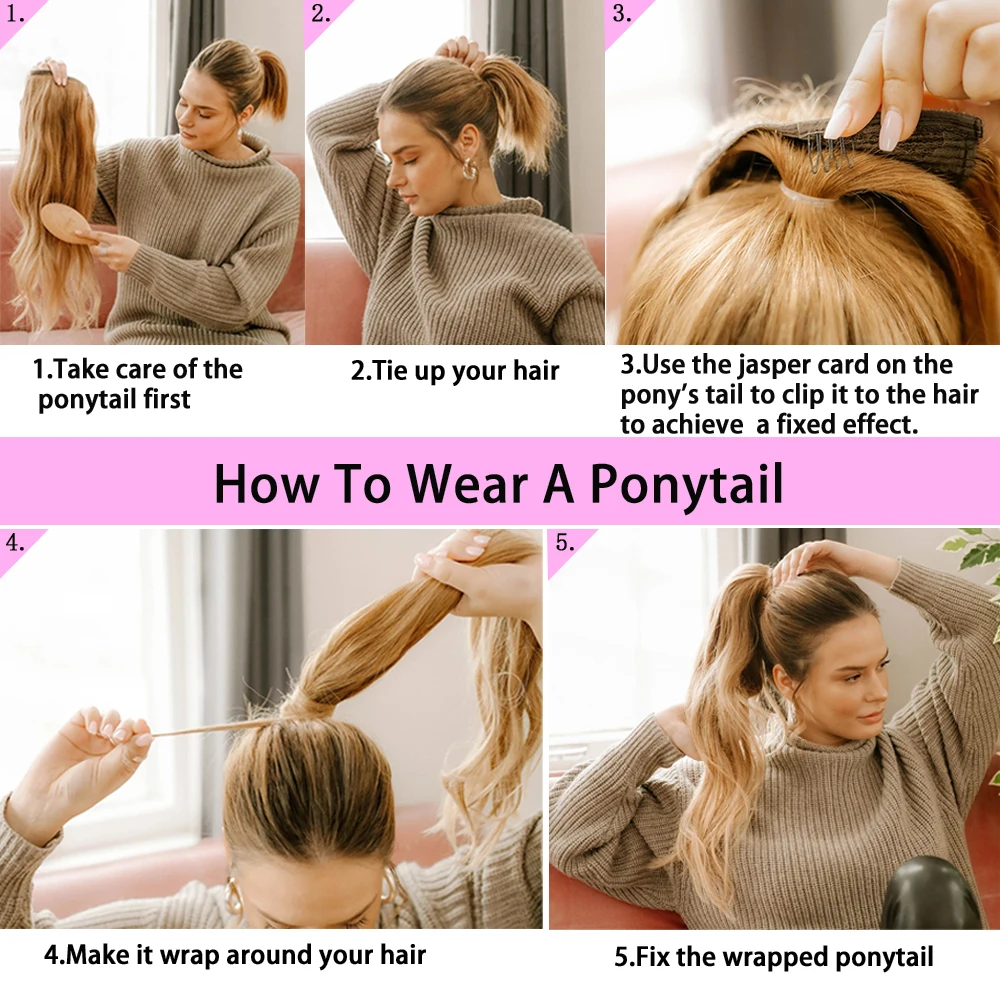 1.

2.

3.

1.Take care of the ponytail first

2.Tie up your hair

3.Use the jasper card on the pony's tail to clip it to the hair to achieve a fixed effect.

How To Wear A Ponytail

4.

5.

4.Make it wrap around your hair

5.Fix the wrapped ponytail