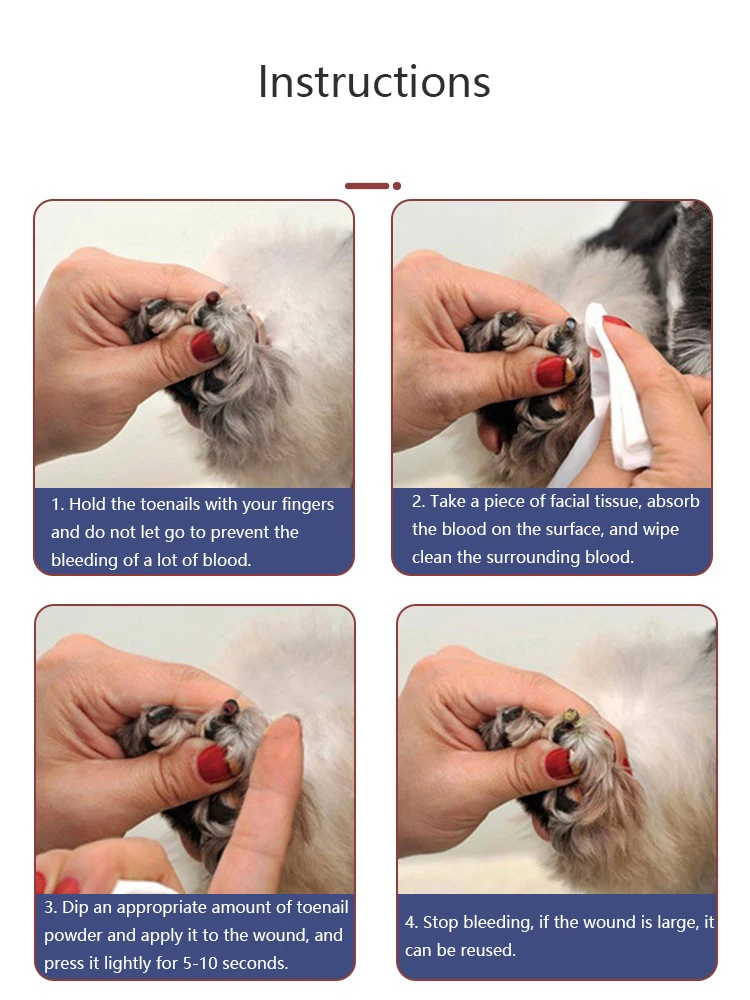 Instructions

1. Hold the toenails with your fingers and do not let go to prevent the bleeding of a lot of blood.

2. Take a piece of facial tissue, absorb the blood on the surface, and wipe clean the surrounding blood.

3. Dip an appropriate amount of toenail powder and apply it to the wound, and press it lightly for 5-10 seconds.

4. Stop bleeding, if the wound is large, it can be reused.