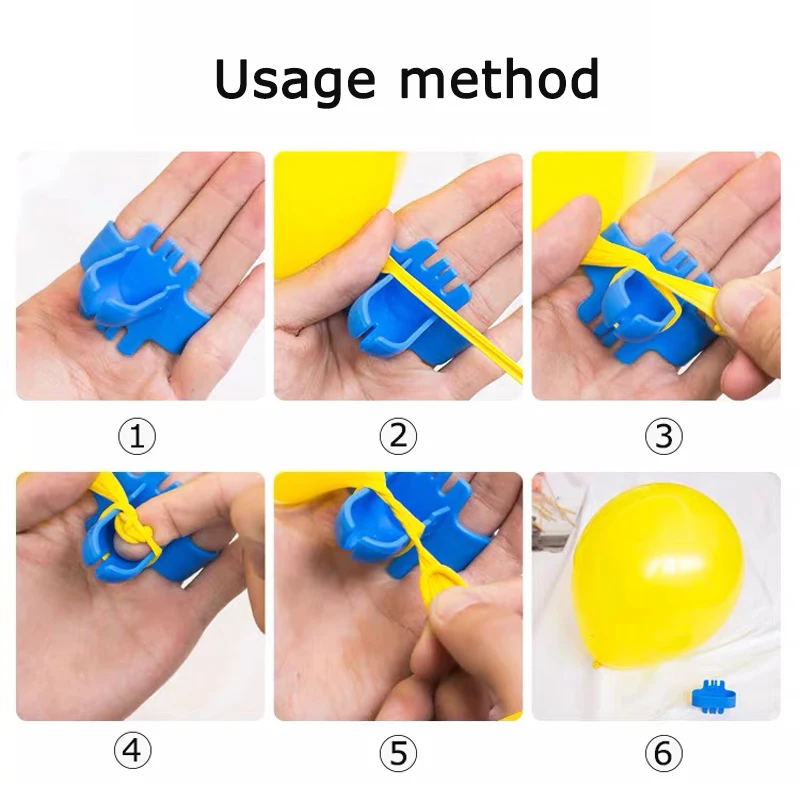 Usage method

①

②

③

④

⑤

⑥