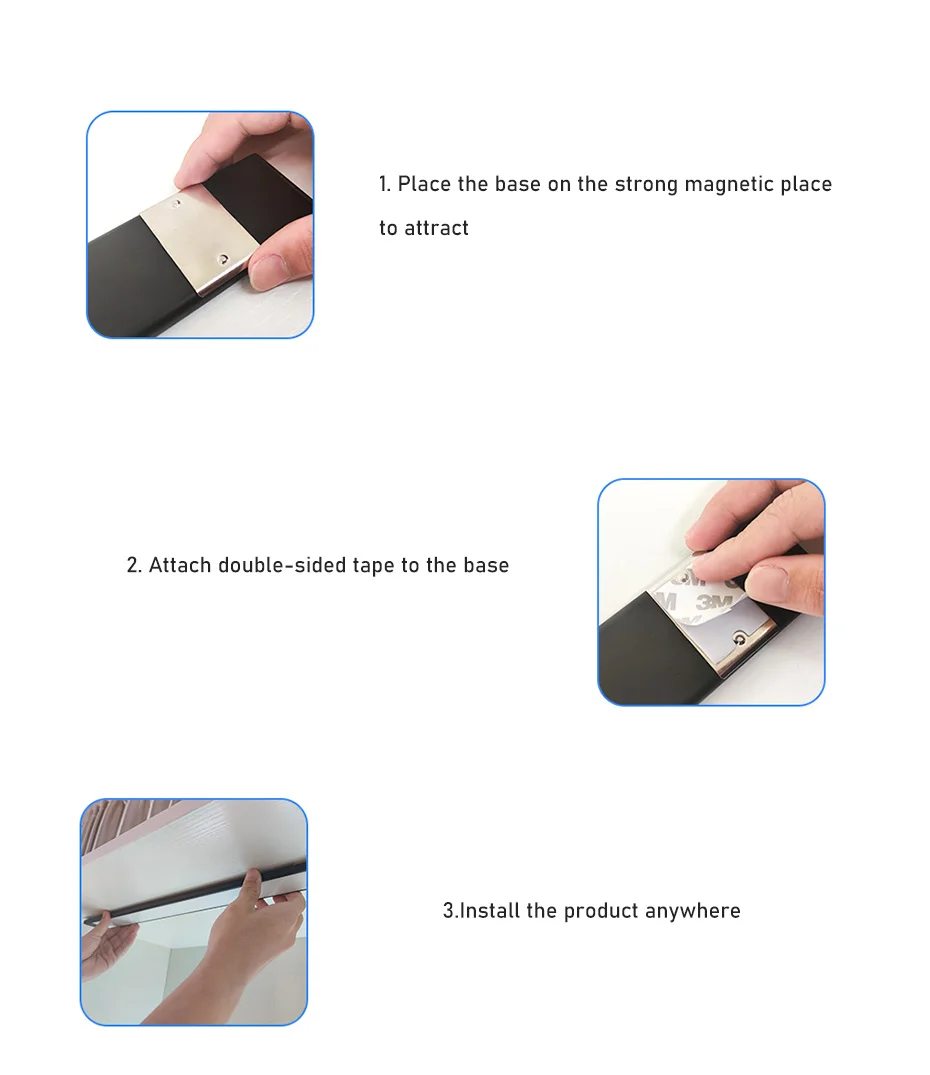 1. Place the base on the strong magnetic place to attract

2. Attach double-sided tape to the base

3M 3M

3.Install the product anywhere