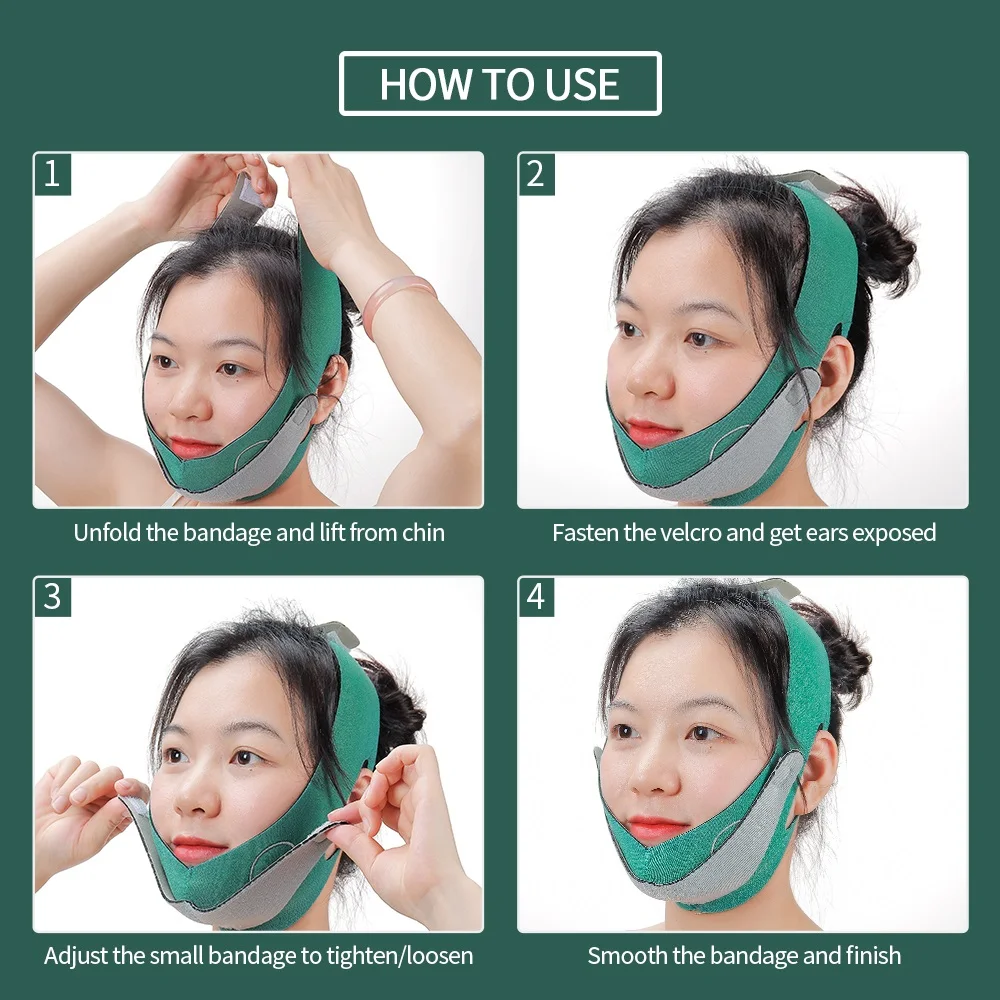 HOW TO USE

1

Unfold the bandage and lift from chin

2

Fasten the velcro and get ears exposed

3

Adjust the small bandage to tighten/loosen

4

Smooth the bandage and finish