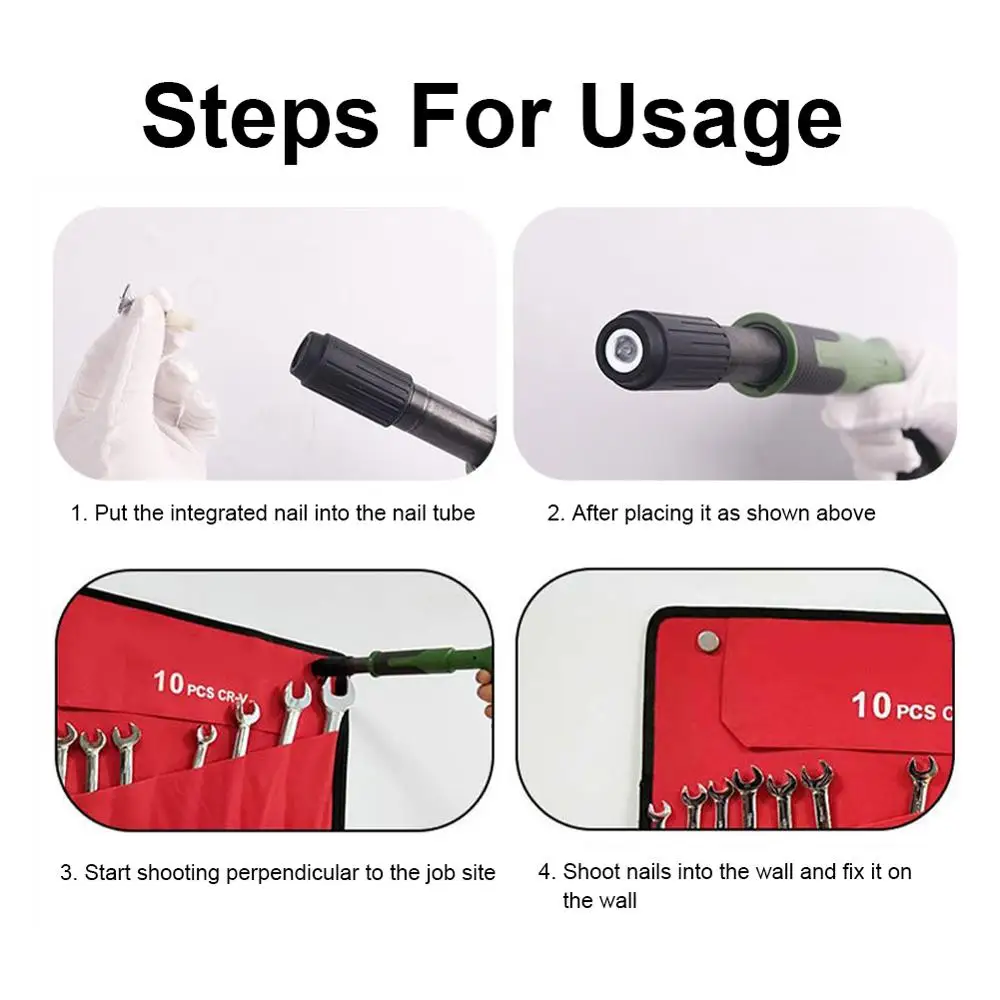 Steps For Usage

1. Put the integrated nail into the nail tube

2. After placing it as shown above

10 PCS CR-V

10 PCS C

3. Start shooting perpendicular to the job site

4. Shoot nails into the wall and fix it on the wall