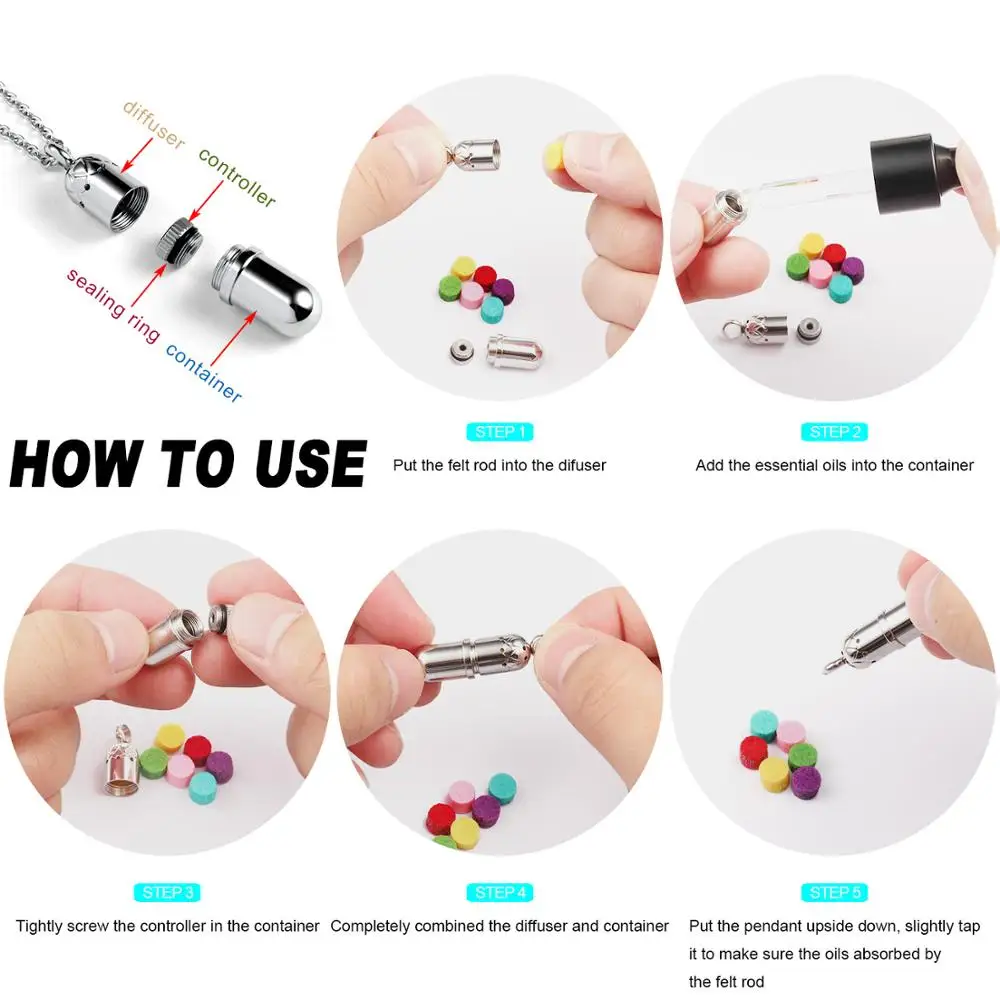 diffuser
controller
sealing ring
container

HOW TO USE

STEP 1
Put the felt rod into the difuser

STEP 2
Add the essential oils into the container

STEP 3
Tightly screw the controller in the container

STEP 4
Completely combined the diffuser and container

STEP 5
Put the pendant upside down, slightly tap it to make sure the oils absorbed by the felt rod