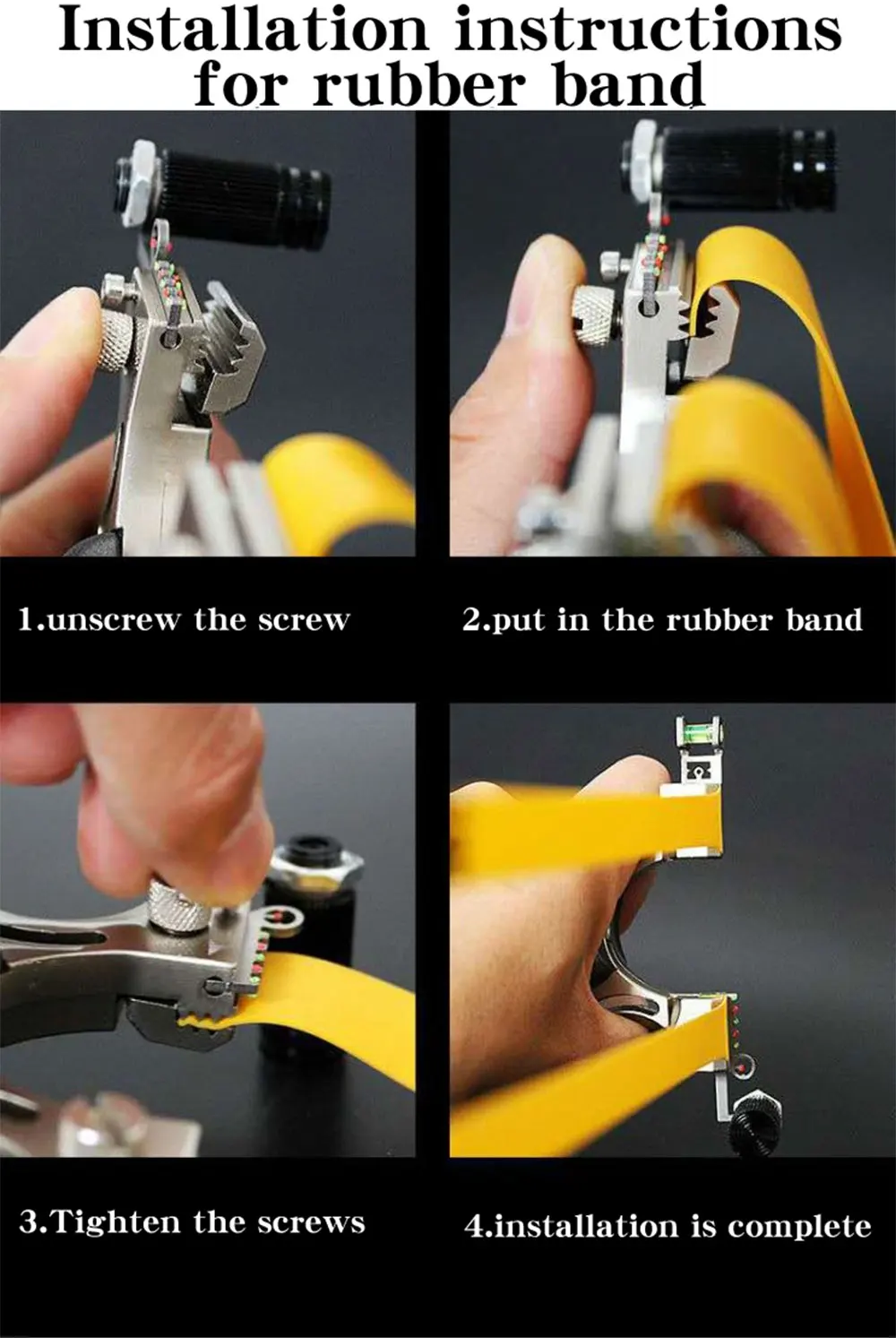 Installation instructions for rubber band

1.unscrew the screw

2.put in the rubber band

3.Tighten the screws

4.installation is complete