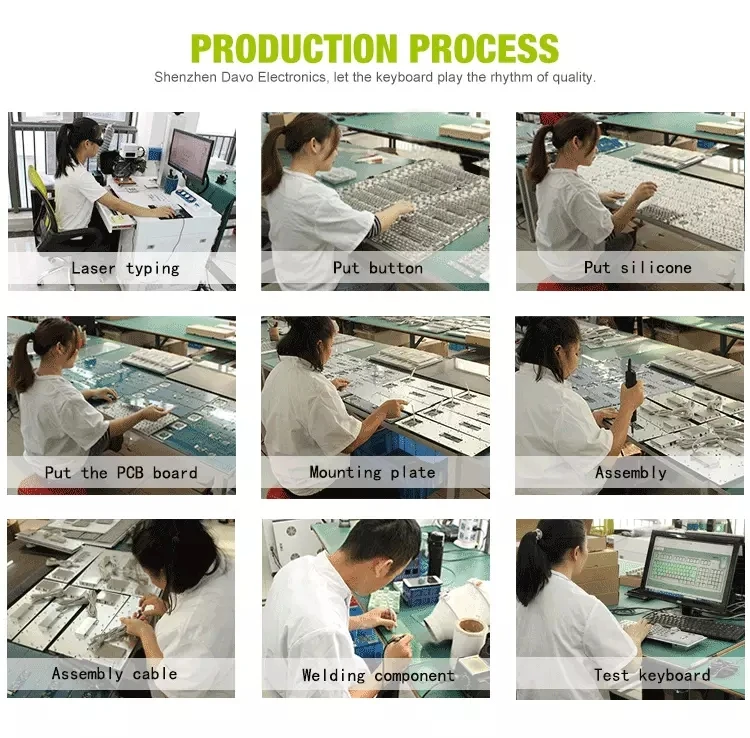 PRODUCTION PROCESS

Shenzhen Davo Electronics, let the keyboard play the rhythm of quality.

Laser typing

Put button

Put silicone

Put the PCB board

Mounting plate

Assembly

Assembly cable

Welding component

Test keyboard