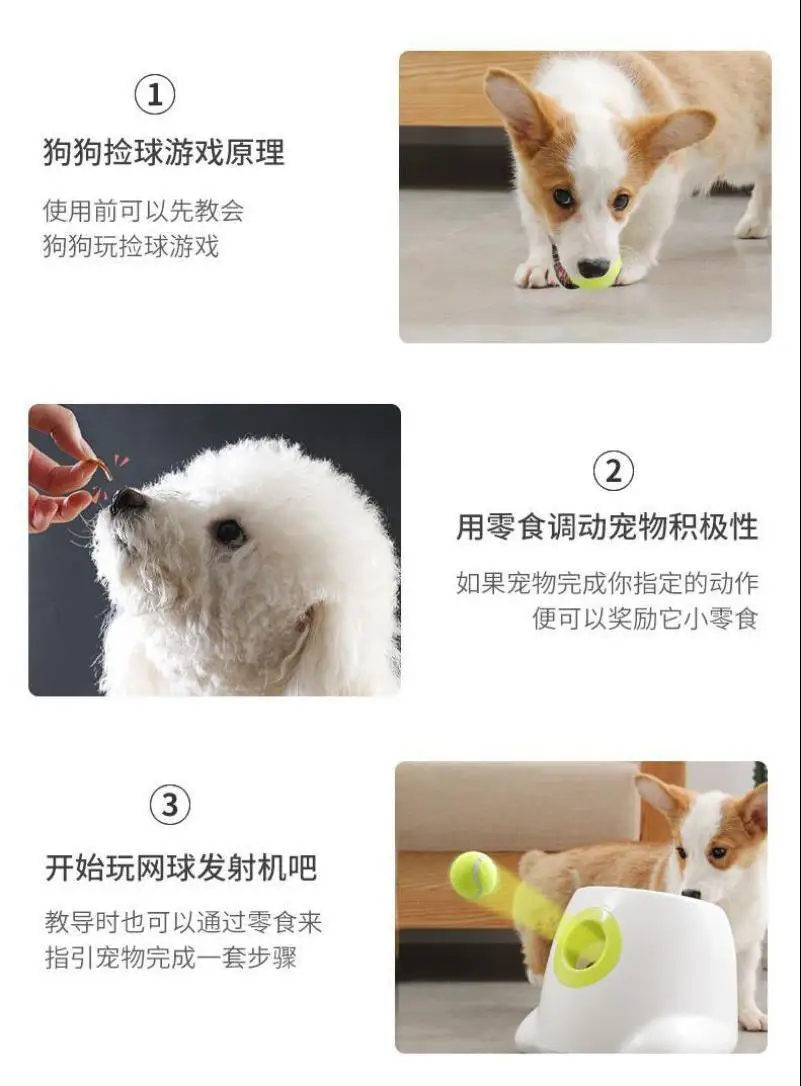 ①

狗狗捡球游戏原理

使用前可以先教会
狗狗玩捡球游戏

②

用零食调动宠物积极性

如果宠物完成你指定的动作
便可以奖励它小零食

③

开始玩网球发射机吧

教导时也可以通过零食来
指引宠物完成一套步骤