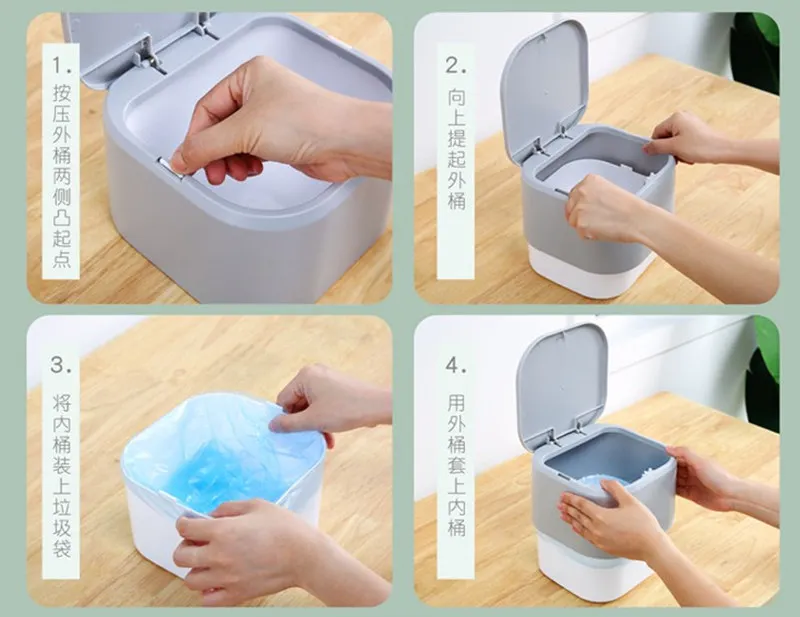 1.
按压外桶两侧凸起点

2.
向上提起外桶

3.
将内桶装上垃圾袋

4.
用外桶套上内桶