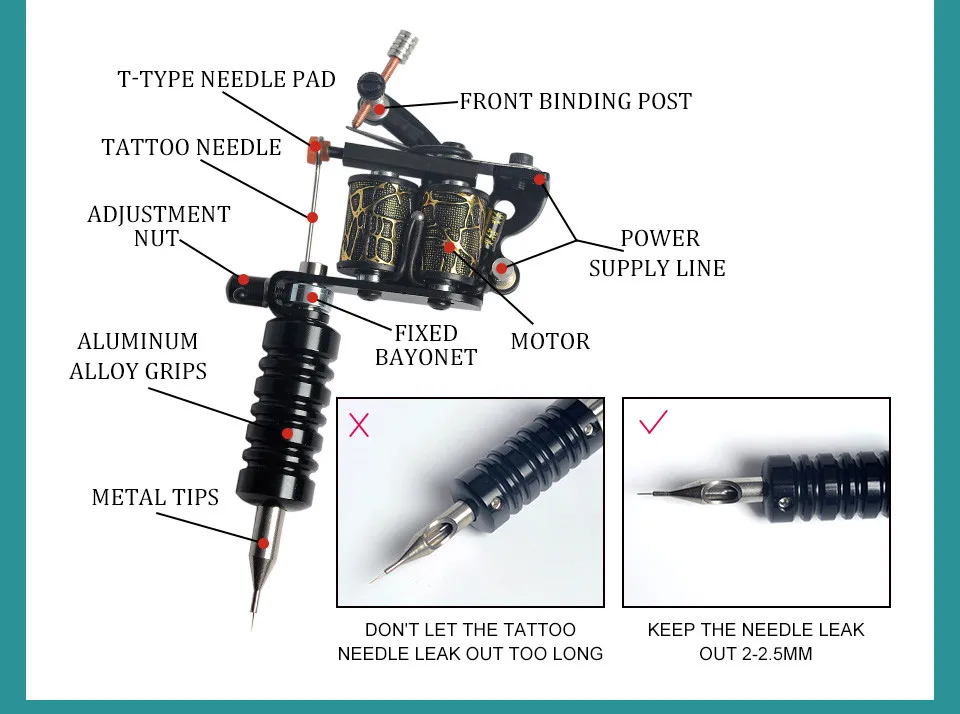 T-TYPE NEEDLE PAD
FRONT BINDING POST
TATTOO NEEDLE
ADJUSTMENT NUT
POWER SUPPLY LINE
FIXED BAYONET
MOTOR
ALUMINUM ALLOY GRIPS
METAL TIPS

X
DON'T LET THE TATTOO NEEDLE LEAK OUT TOO LONG

✓
KEEP THE NEEDLE LEAK OUT 2-2.5MM