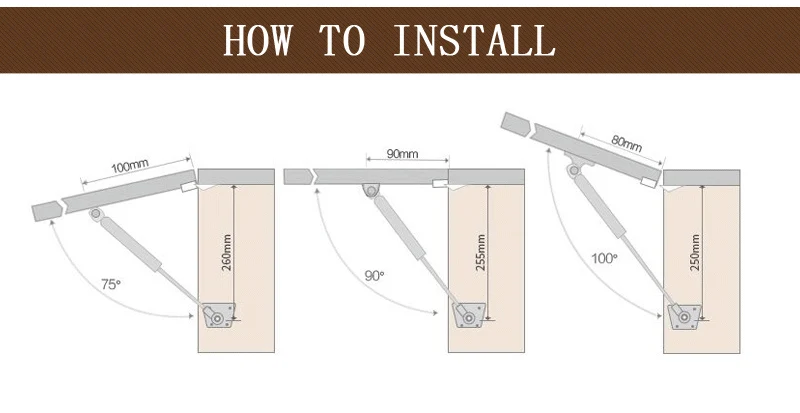 HOW TO INSTALL

100mm
260mm
75°

90mm
255mm
90°

80mm
250mm
100°