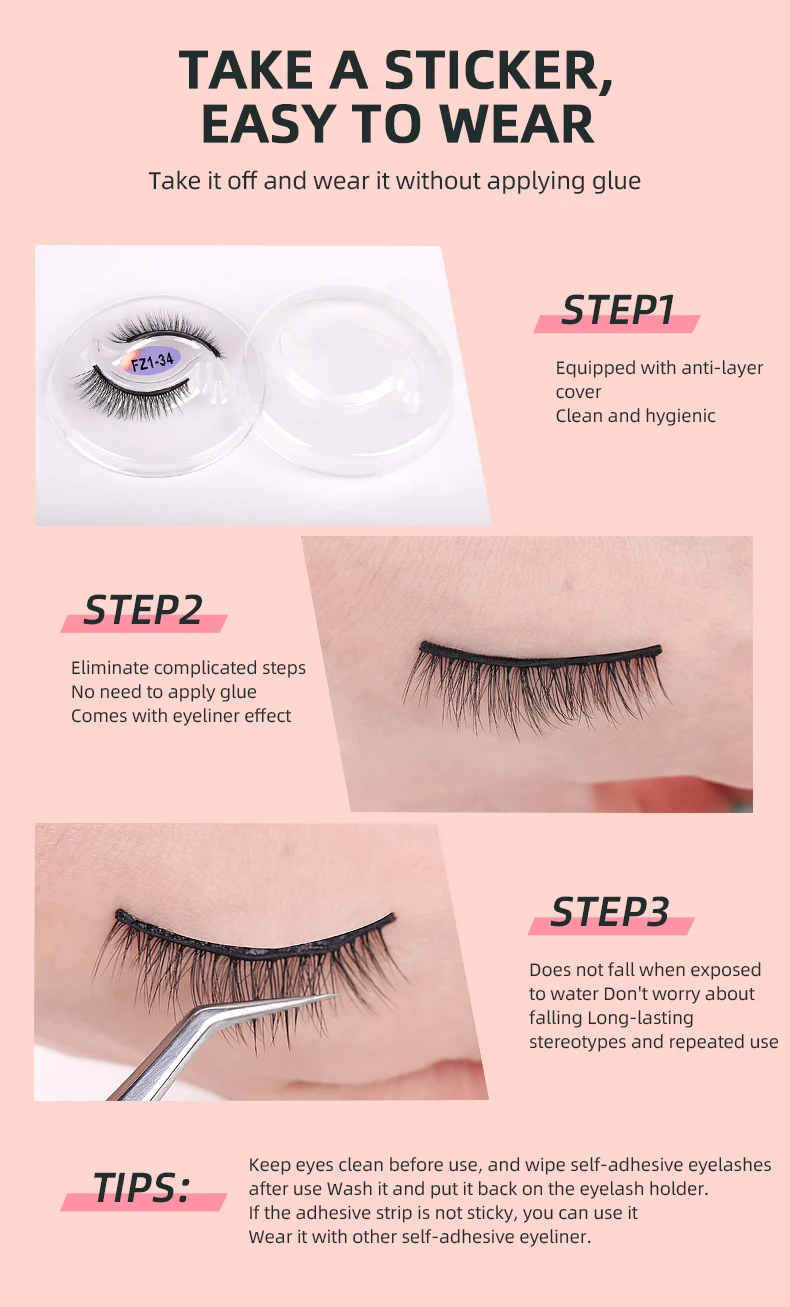 TAKE A STICKER, EASY TO WEAR

Take it off and wear it without applying glue

FZ1-34

STEP1

Equipped with anti-layer cover
Clean and hygienic

STEP2

Eliminate complicated steps
No need to apply glue
Comes with eyeliner effect

STEP3

Does not fall when exposed to water Don't worry about falling Long-lasting stereotypes and repeated use

TIPS:

Keep eyes clean before use, and wipe self-adhesive eyelashes after use Wash it and put it back on the eyelash holder.
If the adhesive strip is not sticky, you can use it
Wear it with other self-adhesive eyeliner.