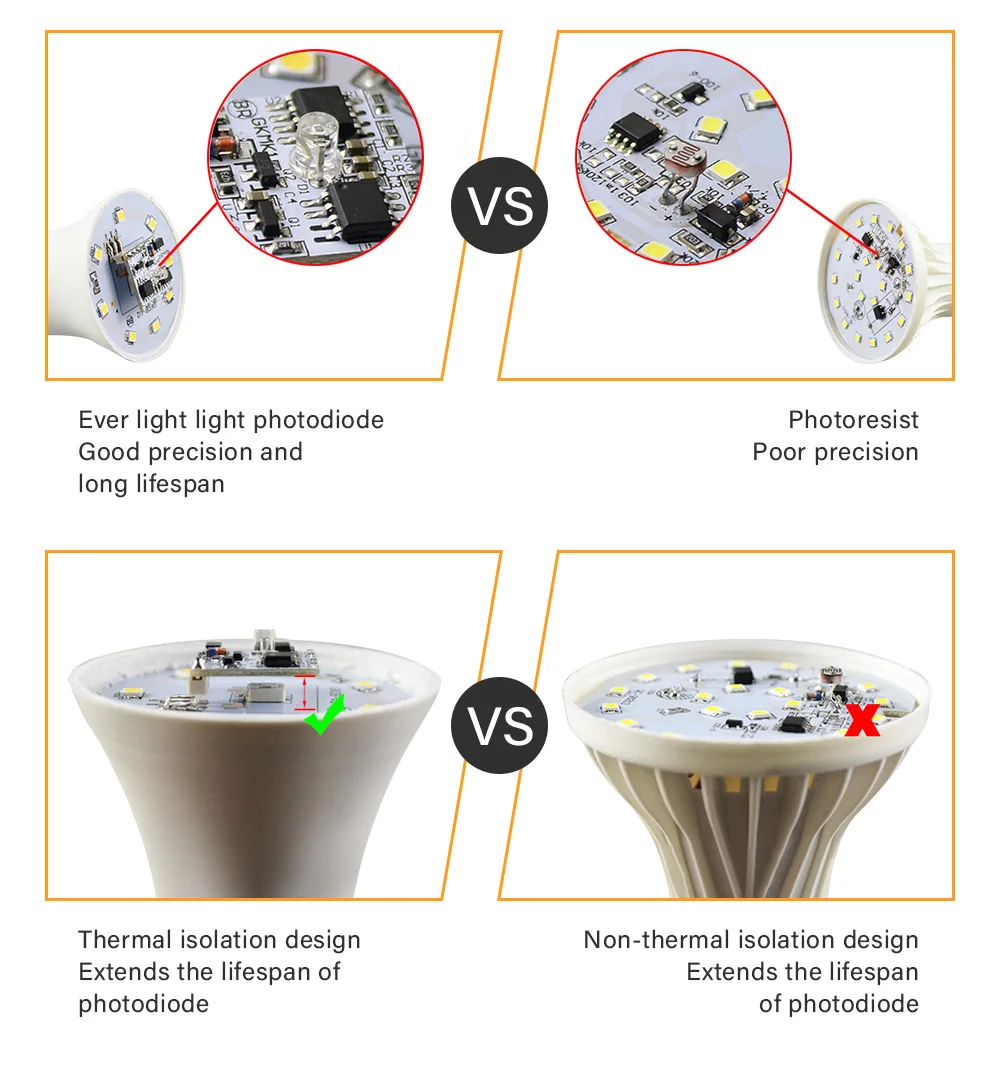 VS

Ever light light photodiode
Good precision and
long lifespan

Photoresist
Poor precision

VS

Thermal isolation design
Extends the lifespan of
photodiode

Non-thermal isolation design
Extends the lifespan
of photodiode