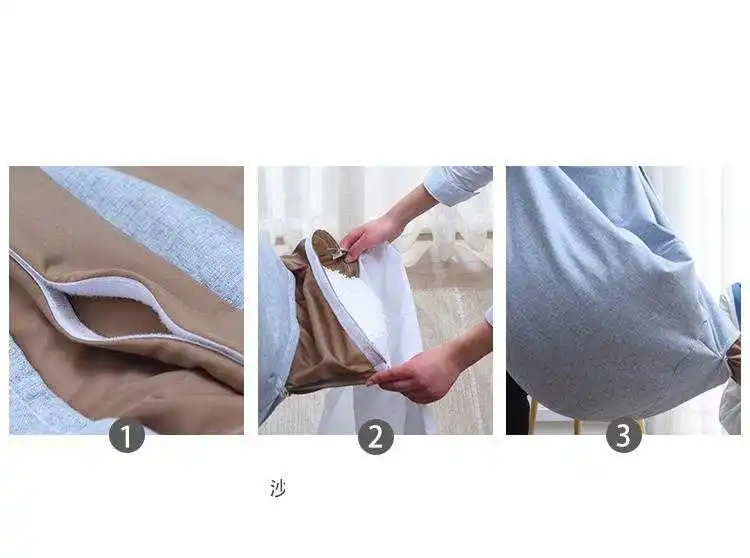 1

2

3

沙