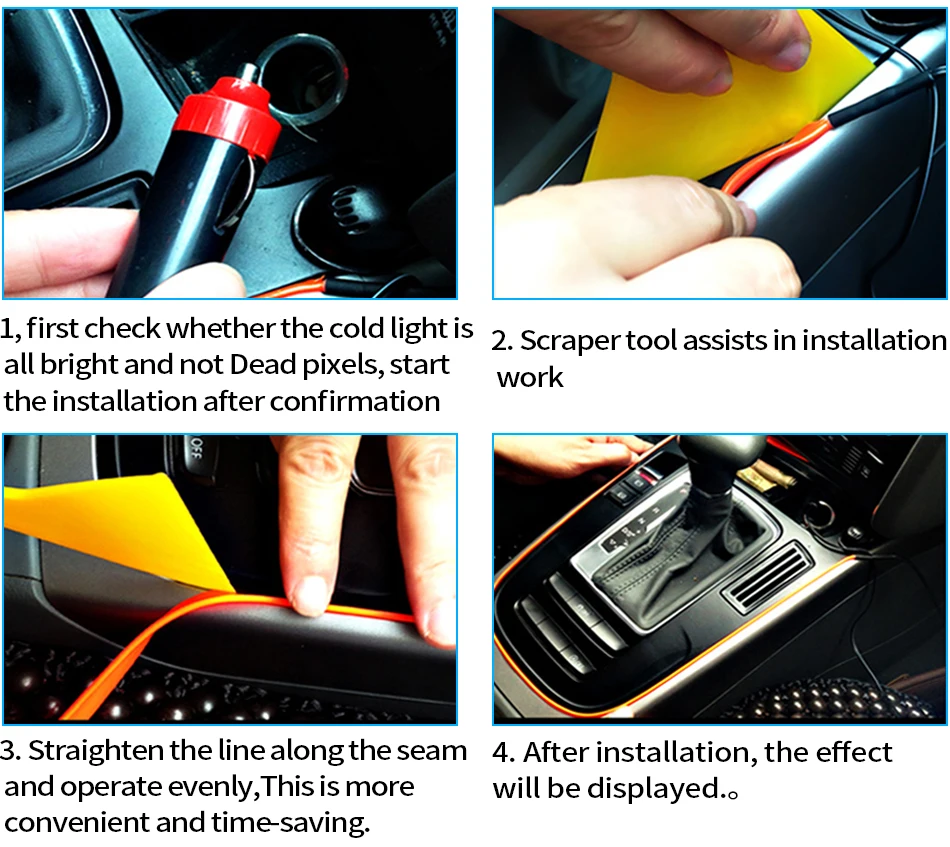 1, first check whether the cold light is all bright and not Dead pixels, start the installation after confirmation

2. Scraper tool assists in installation work

3. Straighten the line along the seam and operate evenly,This is more convenient and time-saving.

4. After installation, the effect will be displayed.。