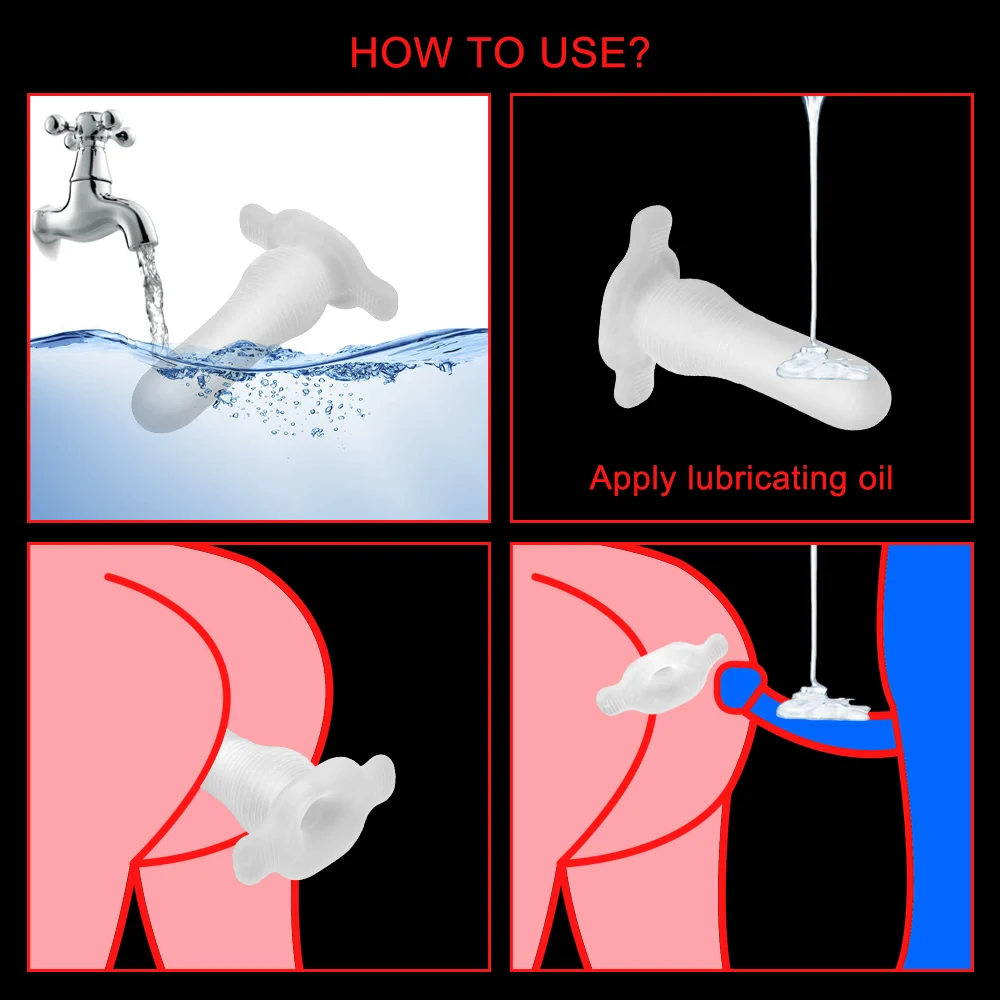 HOW TO USE?

Apply lubricating oil