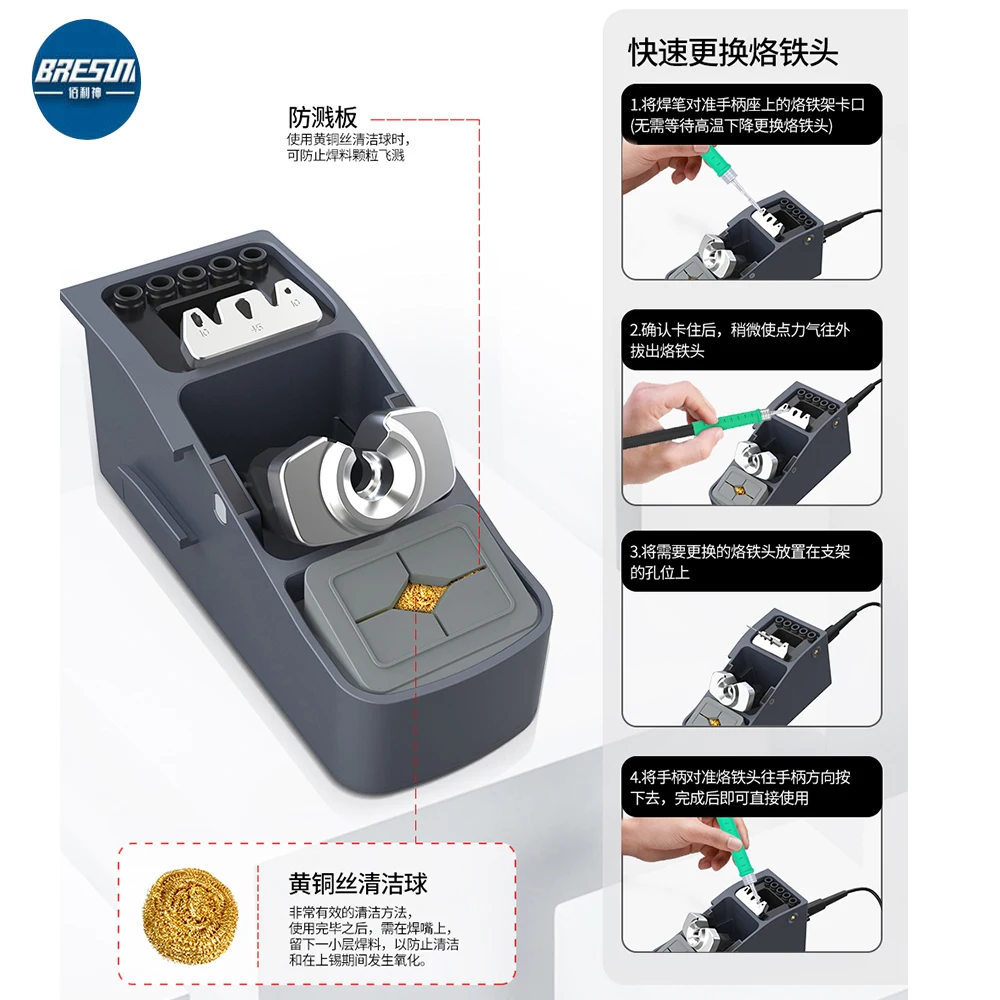 BRESUN
佰利神

防溅板
使用黄铜丝清洁球时，可防止焊料颗粒飞溅

黄铜丝清洁球
非常有效的清洁方法，使用完毕之后，需在焊嘴上，留下一小层焊料，以防止清洁和在上锡期间发生氧化。

快速更换烙铁头

1.将焊笔对准手柄座上的烙铁架卡口(无需等待高温下降更换烙铁头)

2.确认卡住后，稍微使点力气往外拔出烙铁头

3.将需要更换的烙铁头放置在支架的孔位上

4.将手柄对准烙铁头往手柄方向按下去，完成后即可直接使用