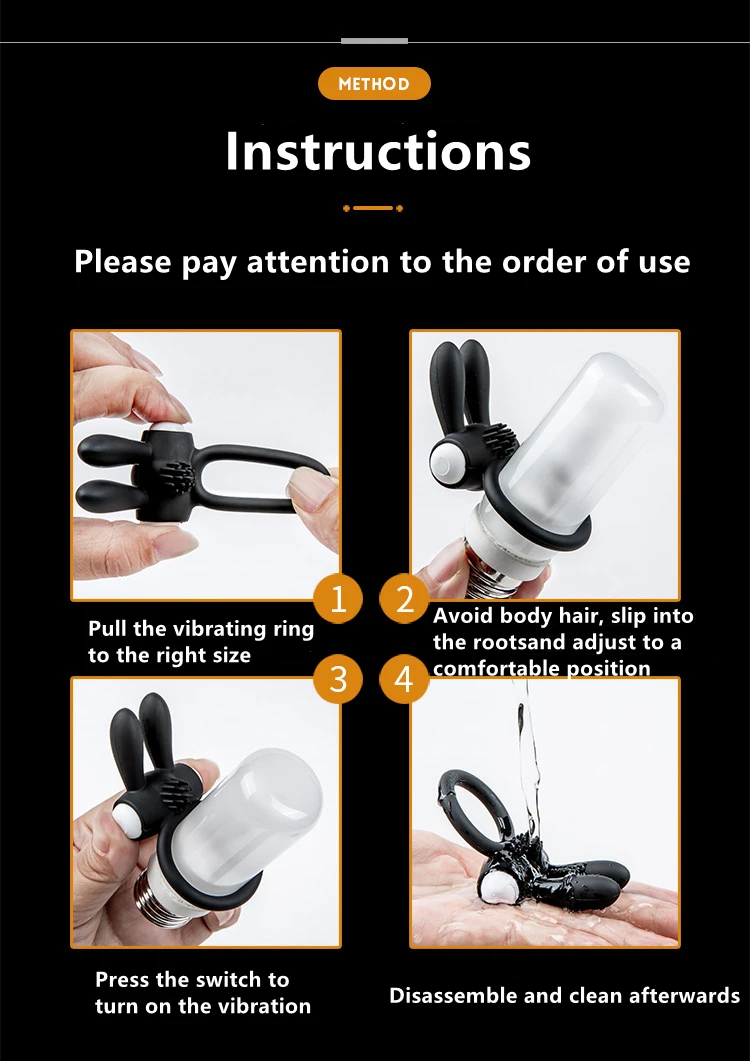 METHOD

Instructions

Please pay attention to the order of use

1

Pull the vibrating ring to the right size

2

Avoid body hair, slip into the rootsand adjust to a comfortable position

3

Press the switch to turn on the vibration

4

Disassemble and clean afterwards