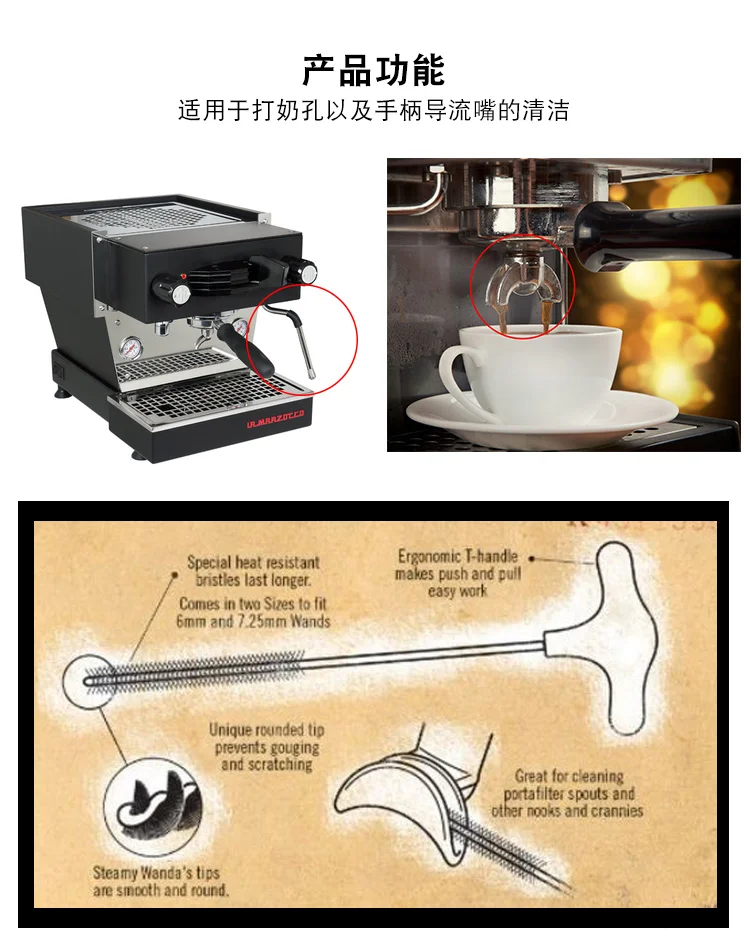 产品功能

适用于打奶孔以及手柄导流嘴的清洁

LA MARZOCCO

Special heat resistant bristles last longer.

Comes in two Sizes to fit 6mm and 7.25mm Wands

Ergonomic T-handle makes push and pull easy work

Unique rounded tip prevents gouging and scratching

Great for cleaning portafilter spouts and other nooks and crannies

Steamy Wanda's tips are smooth and round.