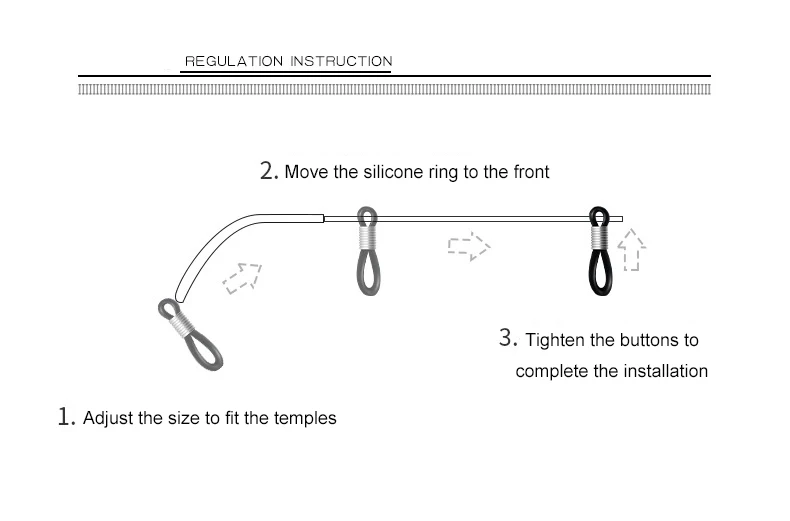 REGULATION INSTRUCTION

2. Move the silicone ring to the front

3. Tighten the buttons to complete the installation

1. Adjust the size to fit the temples