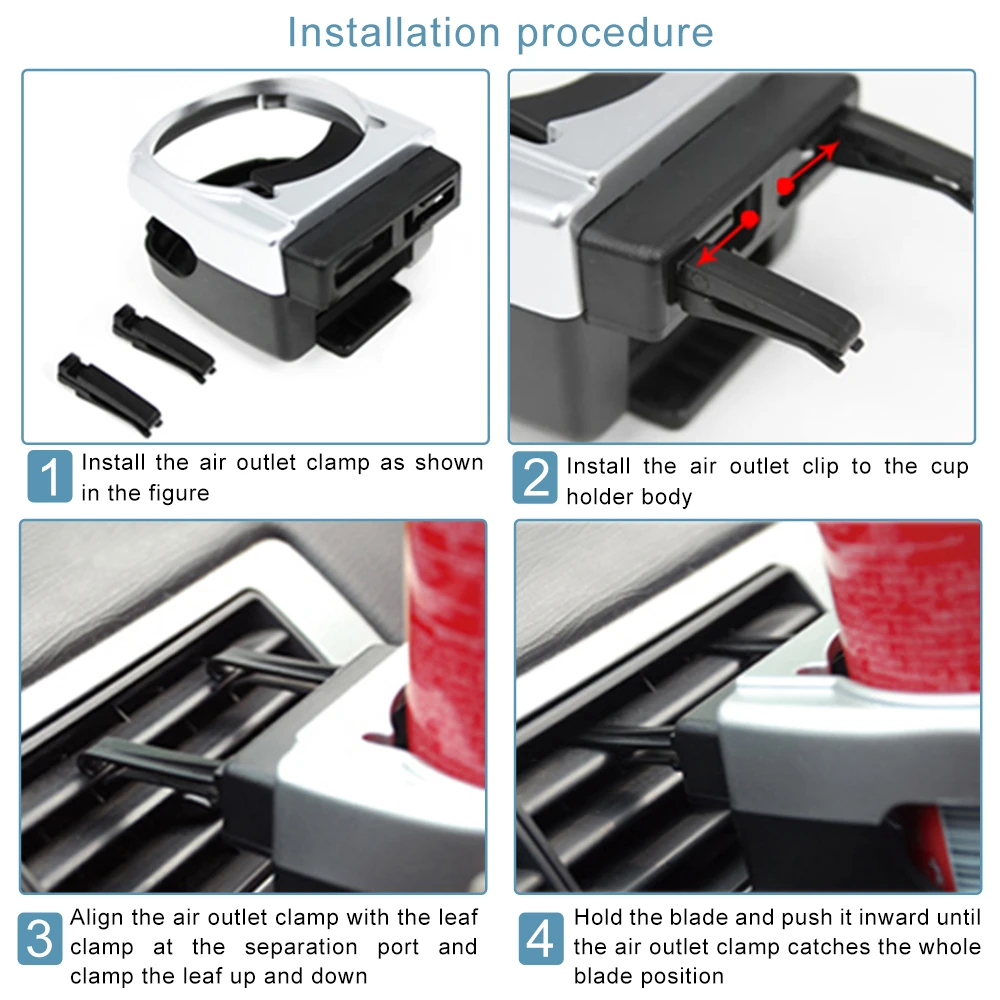 Installation procedure

1 Install the air outlet clamp as shown in the figure

2 Install the air outlet clip to the cup holder body

3 Align the air outlet clamp with the leaf clamp at the separation port and clamp the leaf up and down

4 Hold the blade and push it inward until the air outlet clamp catches the whole blade position