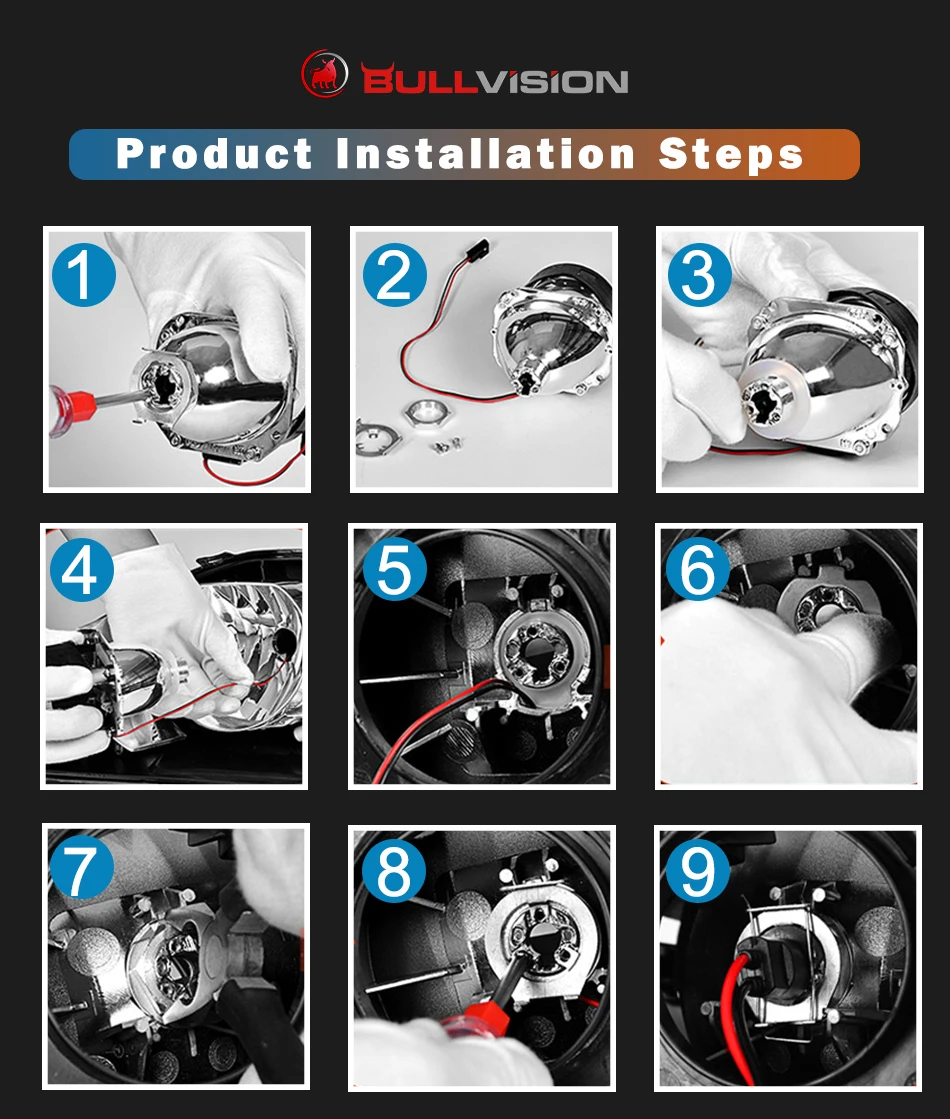 BULLVISION

Product Installation Steps

1

2

3

4

5

6

7

8

9