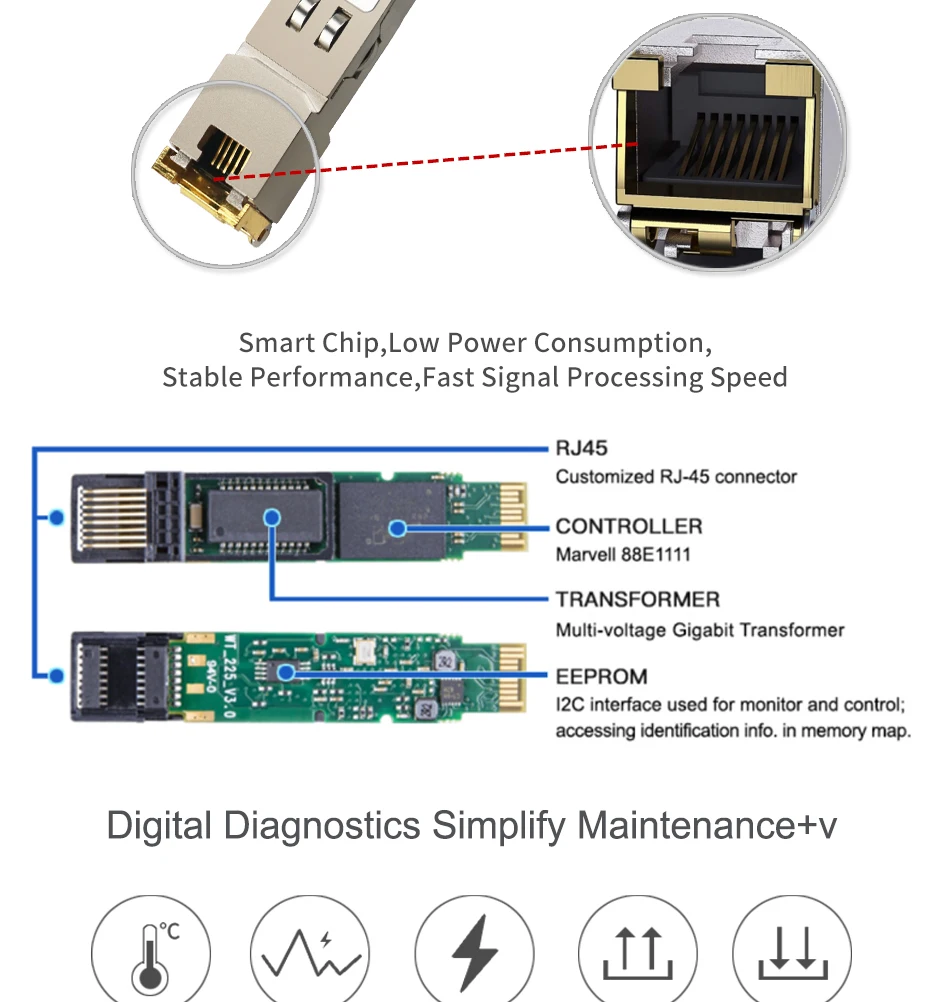 Smart Chip,Low Power Consumption,
Stable Performance,Fast Signal Processing Speed

RJ45
Customized RJ-45 connector

CONTROLLER
Marvell 88E1111

TRANSFORMER
Multi-voltage Gigabit Transformer

EEPROM
I2C interface used for monitor and control; accessing identification info. in memory map.

WT_225_V3.0
94V-0

Digital Diagnostics Simplify Maintenance+v

°C