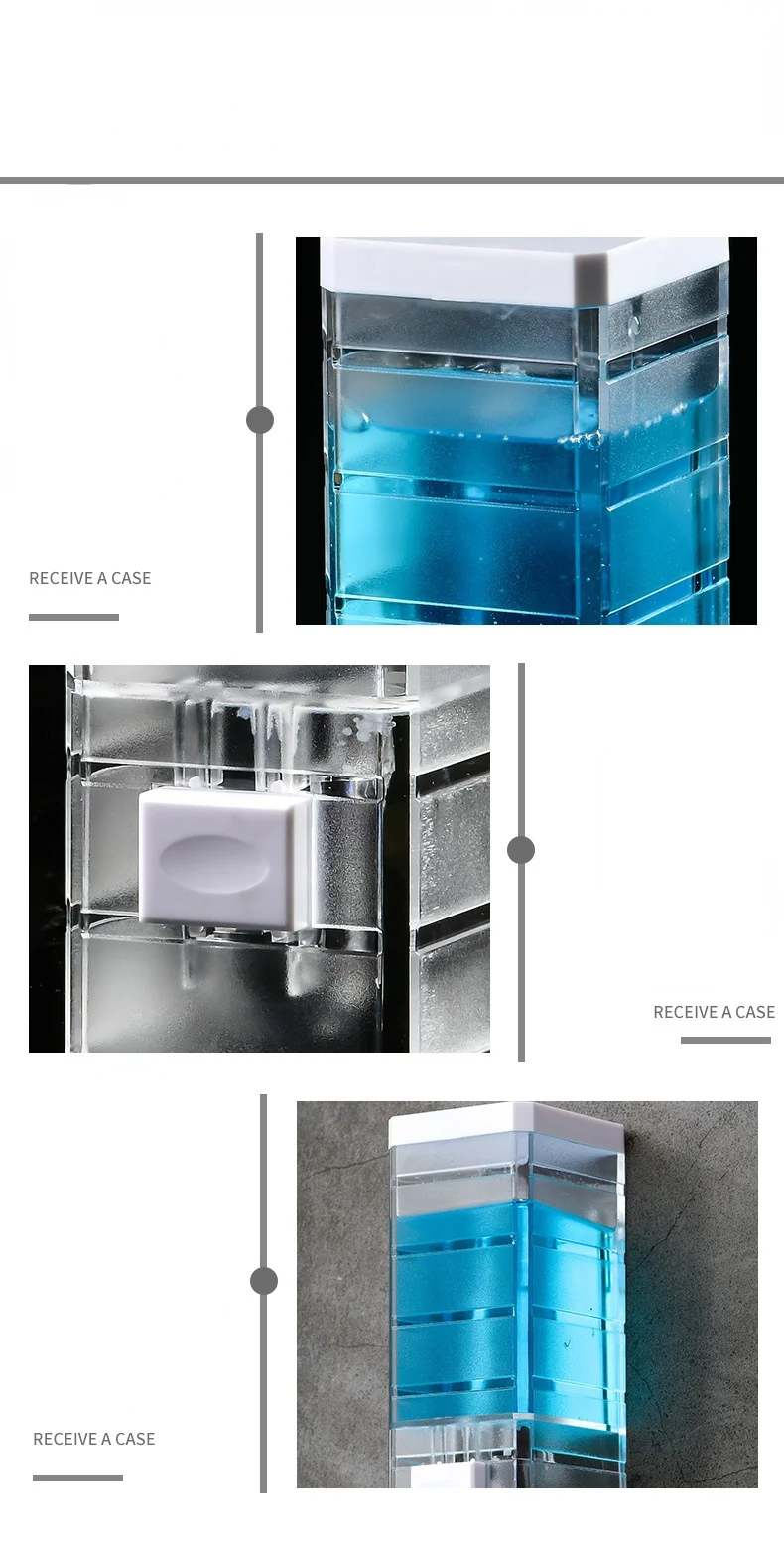 RECEIVE A CASE

RECEIVE A CASE

RECEIVE A CASE