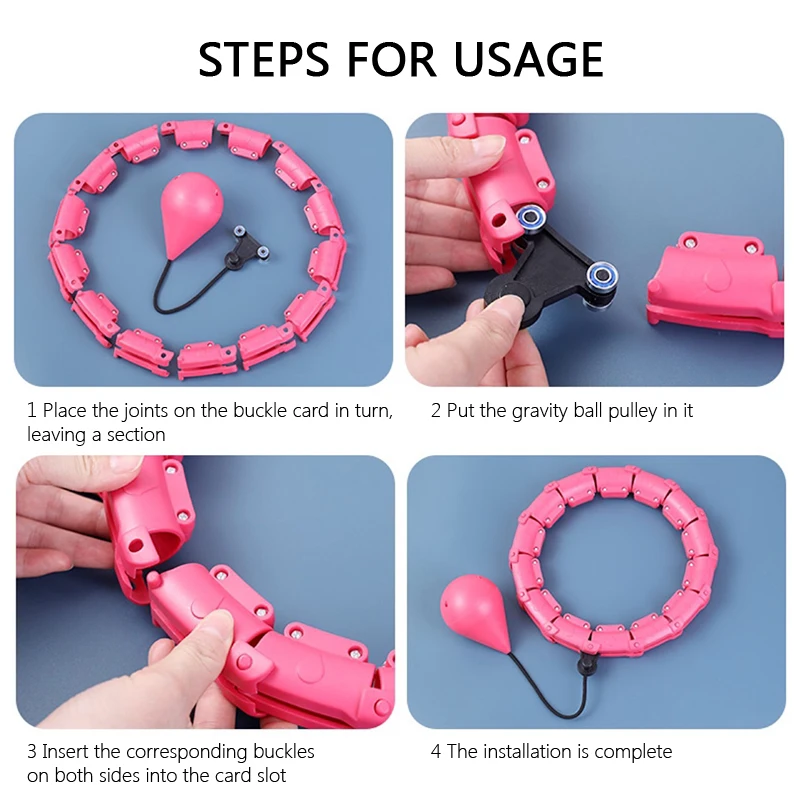 STEPS FOR USAGE

1 Place the joints on the buckle card in turn, leaving a section

2 Put the gravity ball pulley in it

3 Insert the corresponding buckles on both sides into the card slot

4 The installation is complete