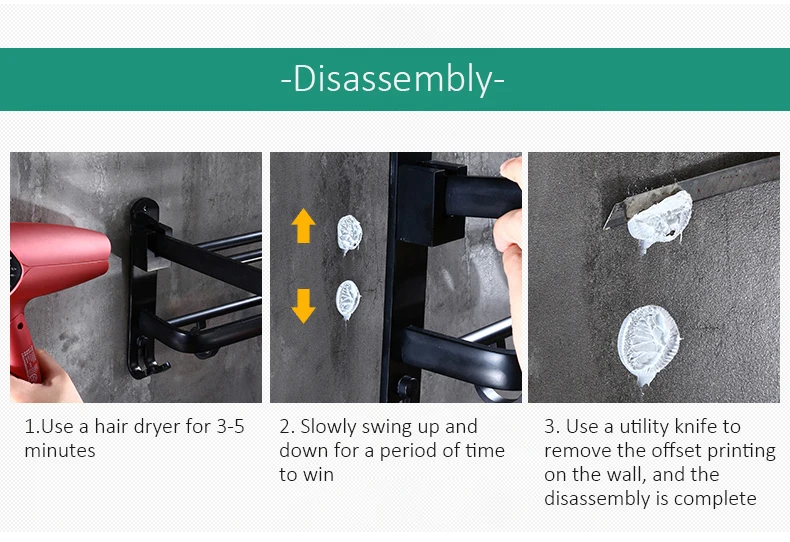 -Disassembly-

1.Use a hair dryer for 3-5 minutes

2. Slowly swing up and down for a period of time to win

3. Use a utility knife to remove the offset printing on the wall, and the disassembly is complete