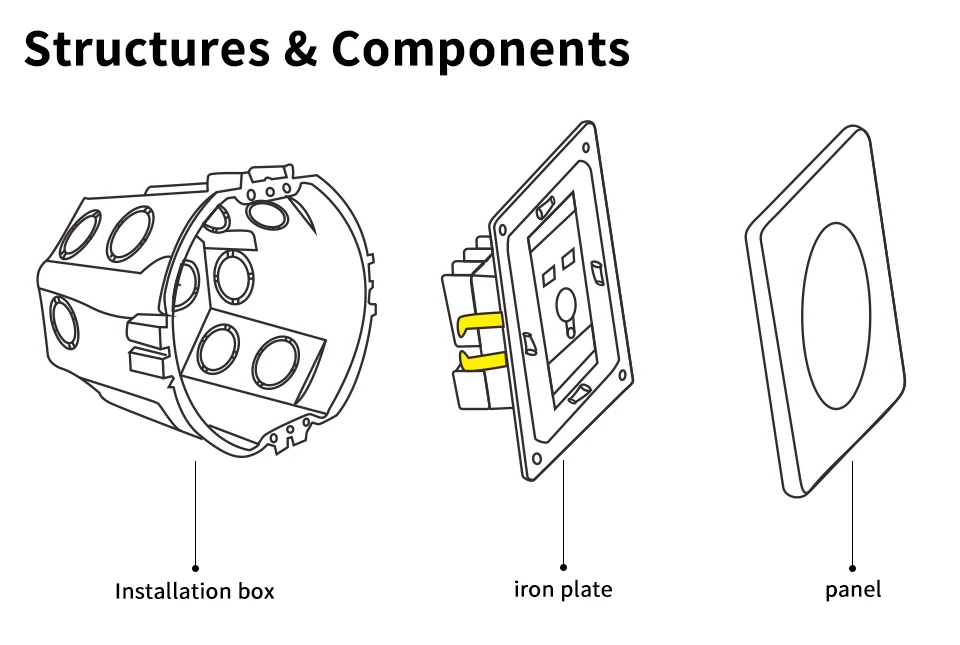 Structures & Components

Installation box

iron plate

panel