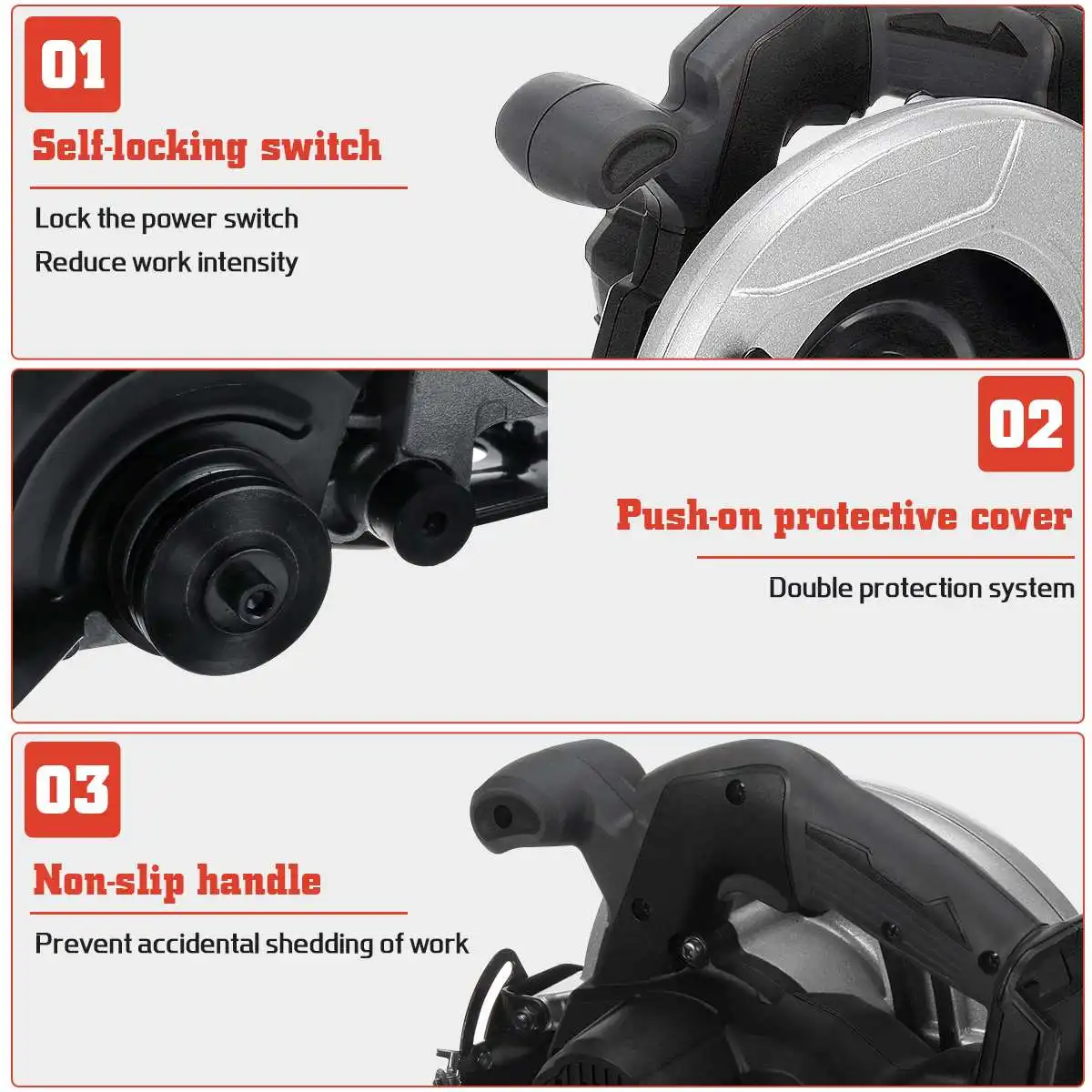 01

Self-locking switch

Lock the power switch
Reduce work intensity

02

Push-on protective cover

Double protection system

03

Non-slip handle

Prevent accidental shedding of work