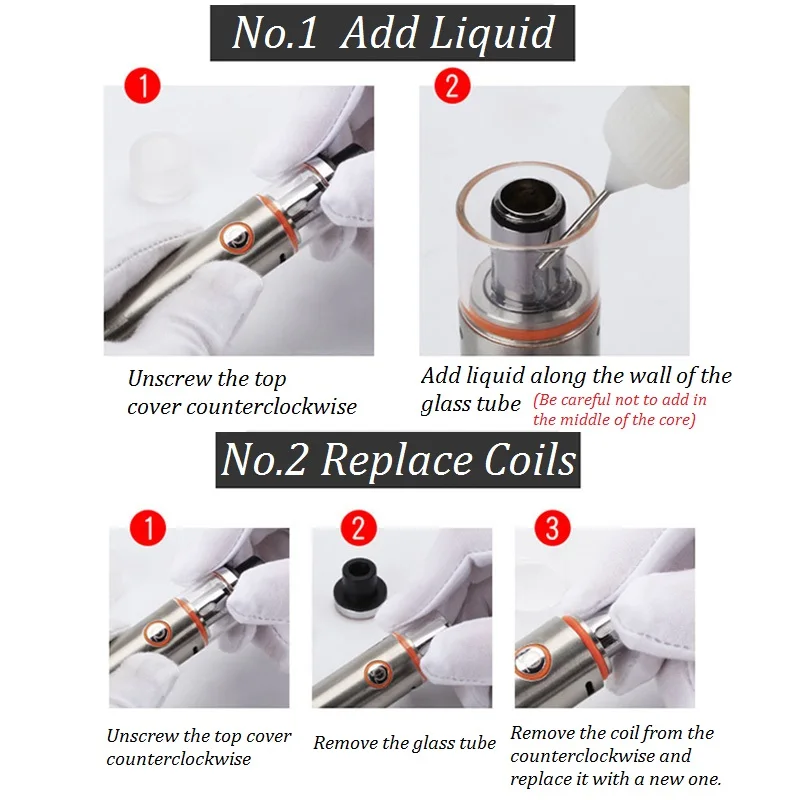 No.1 Add Liquid

1

Unscrew the top cover counterclockwise

2

Add liquid along the wall of the glass tube (Be careful not to add in the middle of the core)

No.2 Replace Coils

1

Unscrew the top cover counterclockwise

2

Remove the glass tube

3

Remove the coil from the counterclockwise and replace it with a new one.