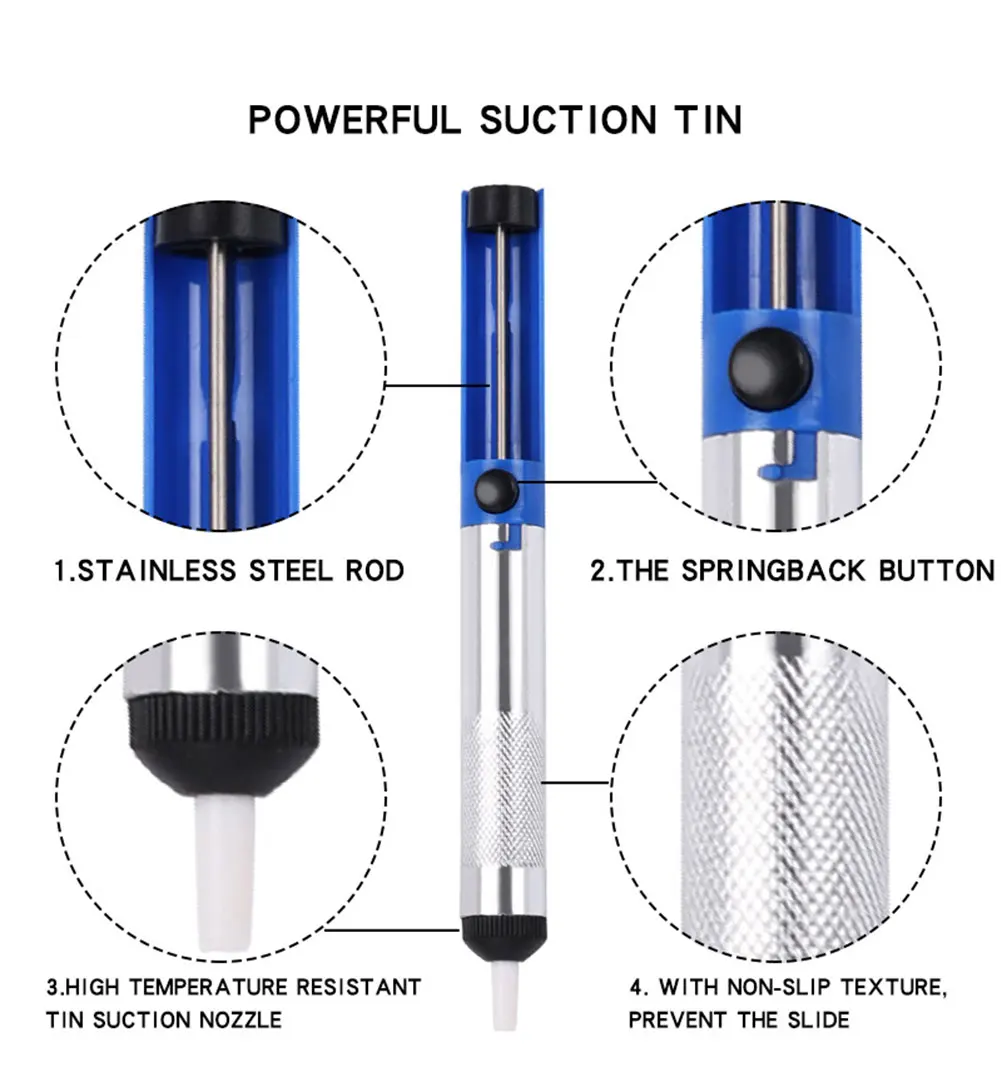 POWERFUL SUCTION TIN

1.STAINLESS STEEL ROD

2.THE SPRINGBACK BUTTON

3.HIGH TEMPERATURE RESISTANT TIN SUCTION NOZZLE

4. WITH NON-SLIP TEXTURE, PREVENT THE SLIDE