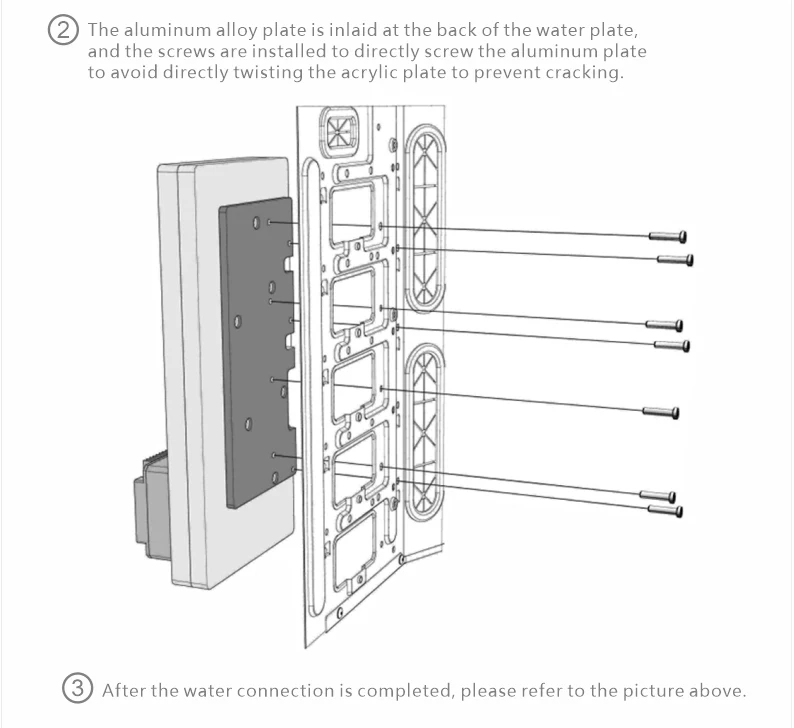 ② The aluminum alloy plate is inlaid at the back of the water plate, and the screws are installed to directly screw the aluminum plate to avoid directly twisting the acrylic plate to prevent cracking.

③ After the water connection is completed, please refer to the picture above.