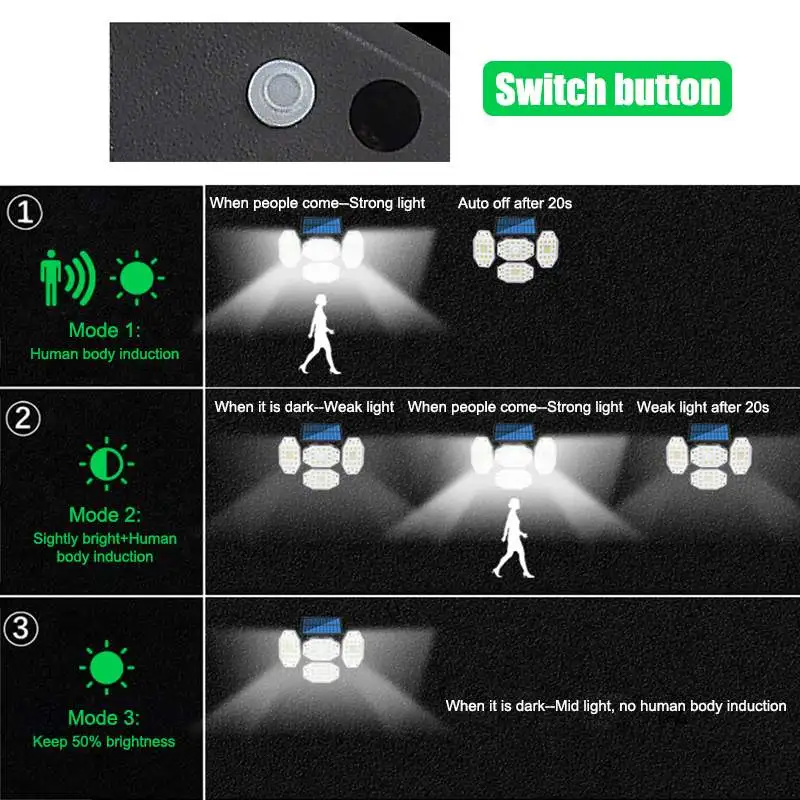 Switch button

①

Mode 1:
Human body induction

When people come--Strong light

Auto off after 20s

②

Mode 2:
Sightly bright+Human body induction

When it is dark--Weak light

When people come--Strong light

Weak light after 20s

③

Mode 3:
Keep 50% brightness

When it is dark--Mid light, no human body induction