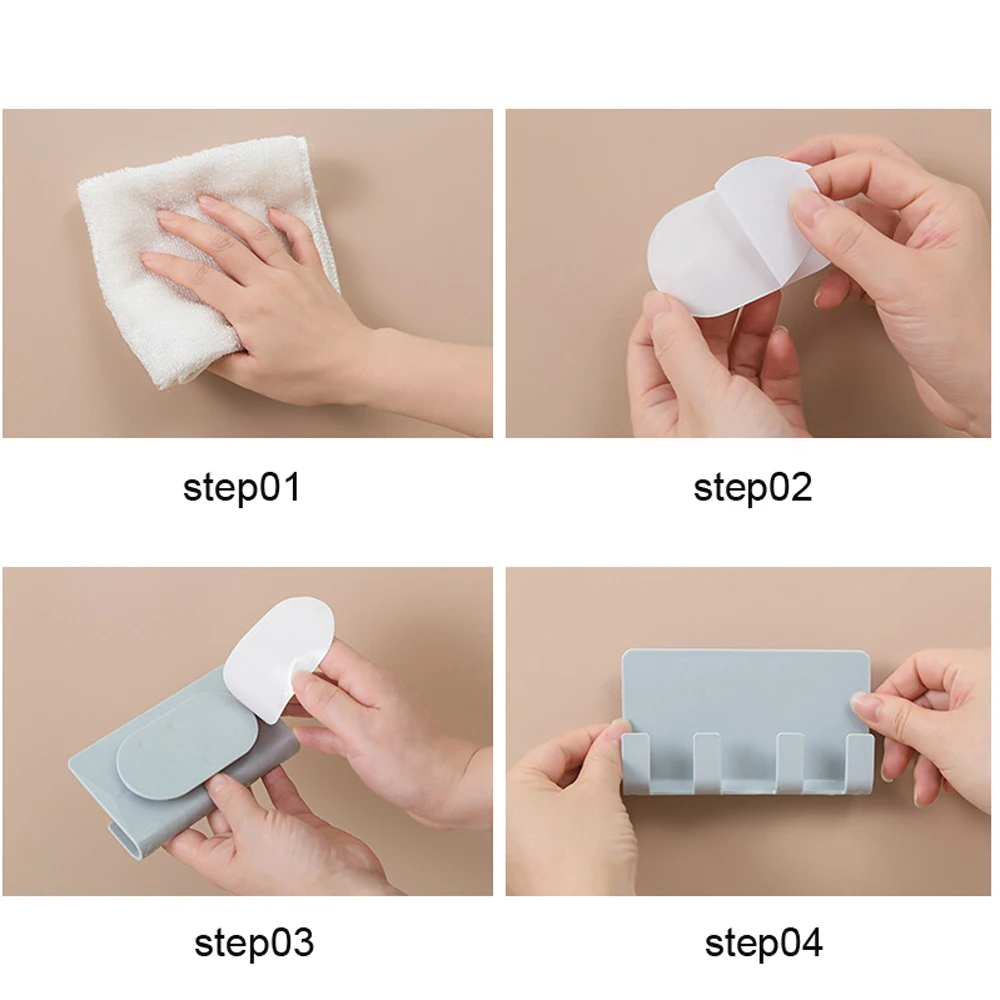 step01

step02

step03

step04