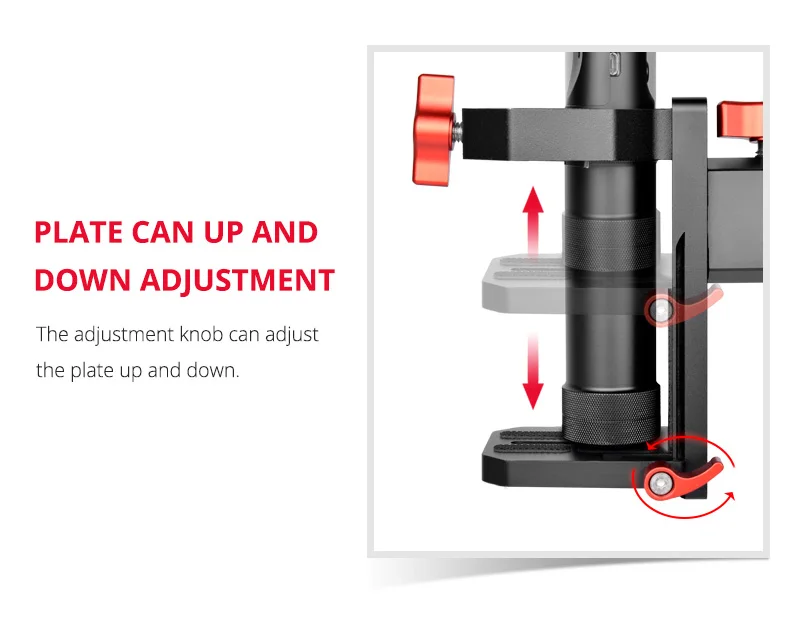 PLATE CAN UP AND DOWN ADJUSTMENT

The adjustment knob can adjust the plate up and down.